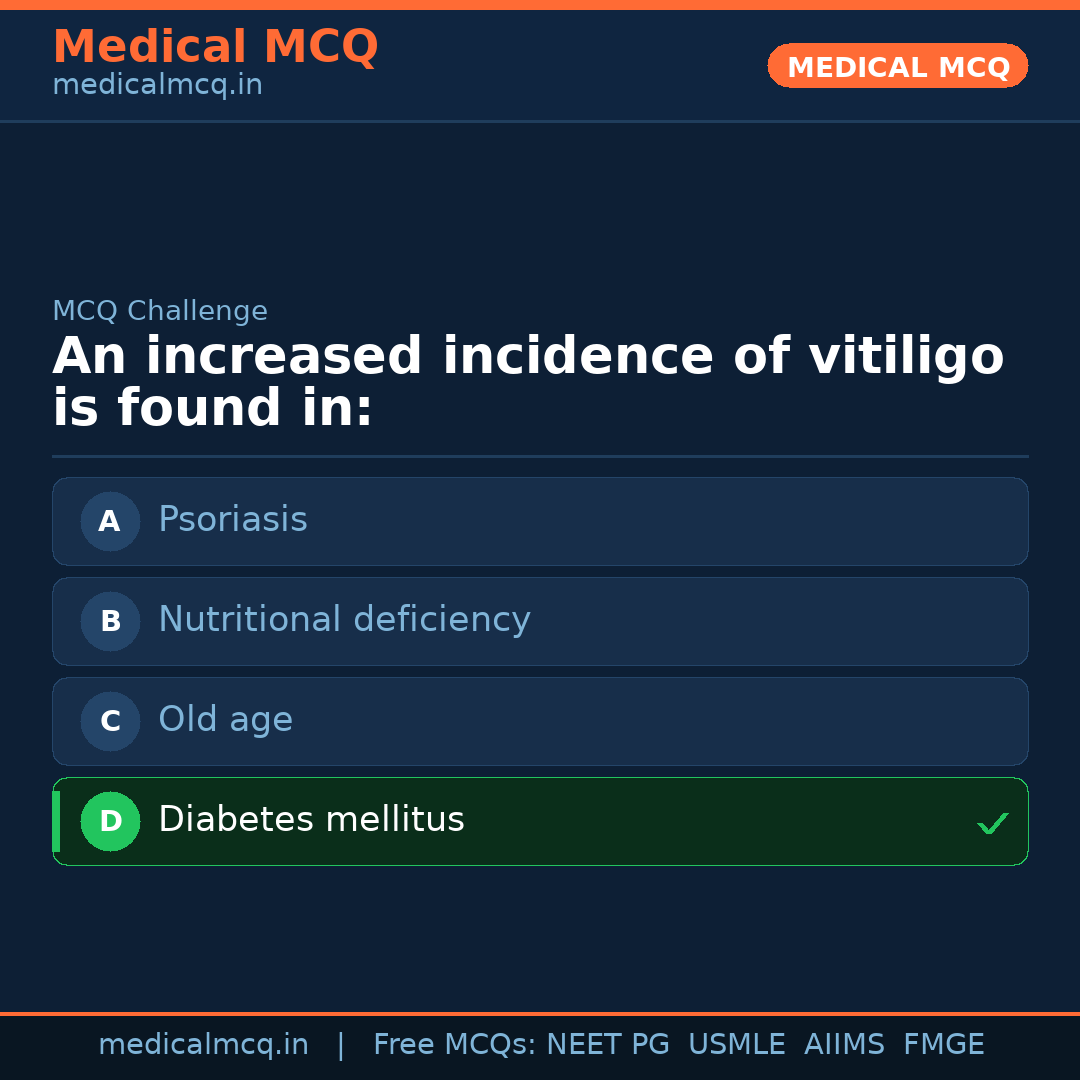 Medical MCQ
medicalmcq.in

MEDICAL MCQ

MCQ Challenge

An increased incidence of vitiligo is found in:

A Psoriasis

B Nutritional deficiency

C Old age

D Diabetes mellitus ✓

medicalmcq.in | Free MCQs: NEET PG USMLE AIIMS FMGE