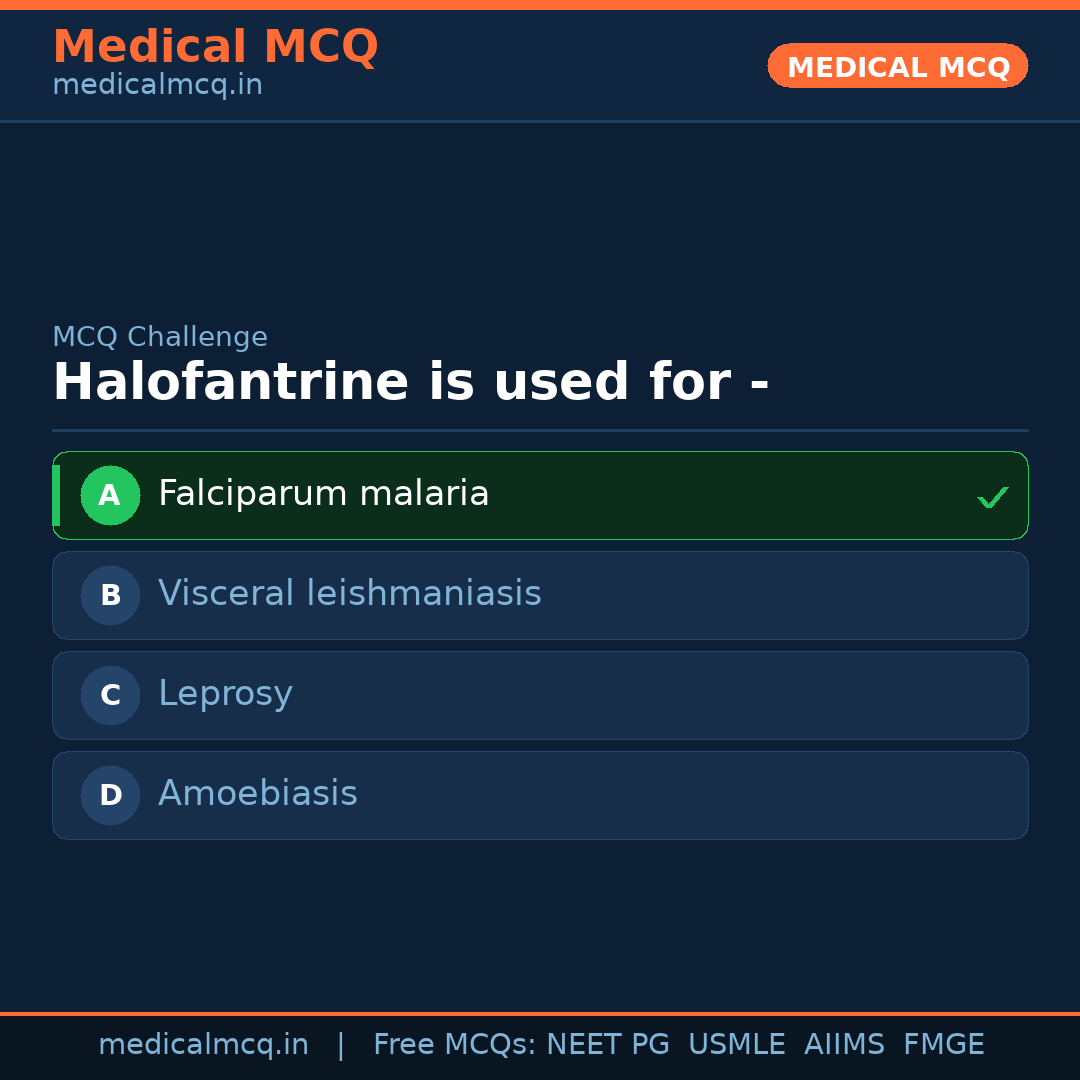 Medical MCQ
medicalmcq.in

MEDICAL MCQ

MCQ Challenge
Halofantrine is used for -

A Falciparum malaria ✓
B Visceral leishmaniasis
C Leprosy
D Amoebiasis

medicalmcq.in | Free MCQs: NEET PG USMLE AIIMS FMGE