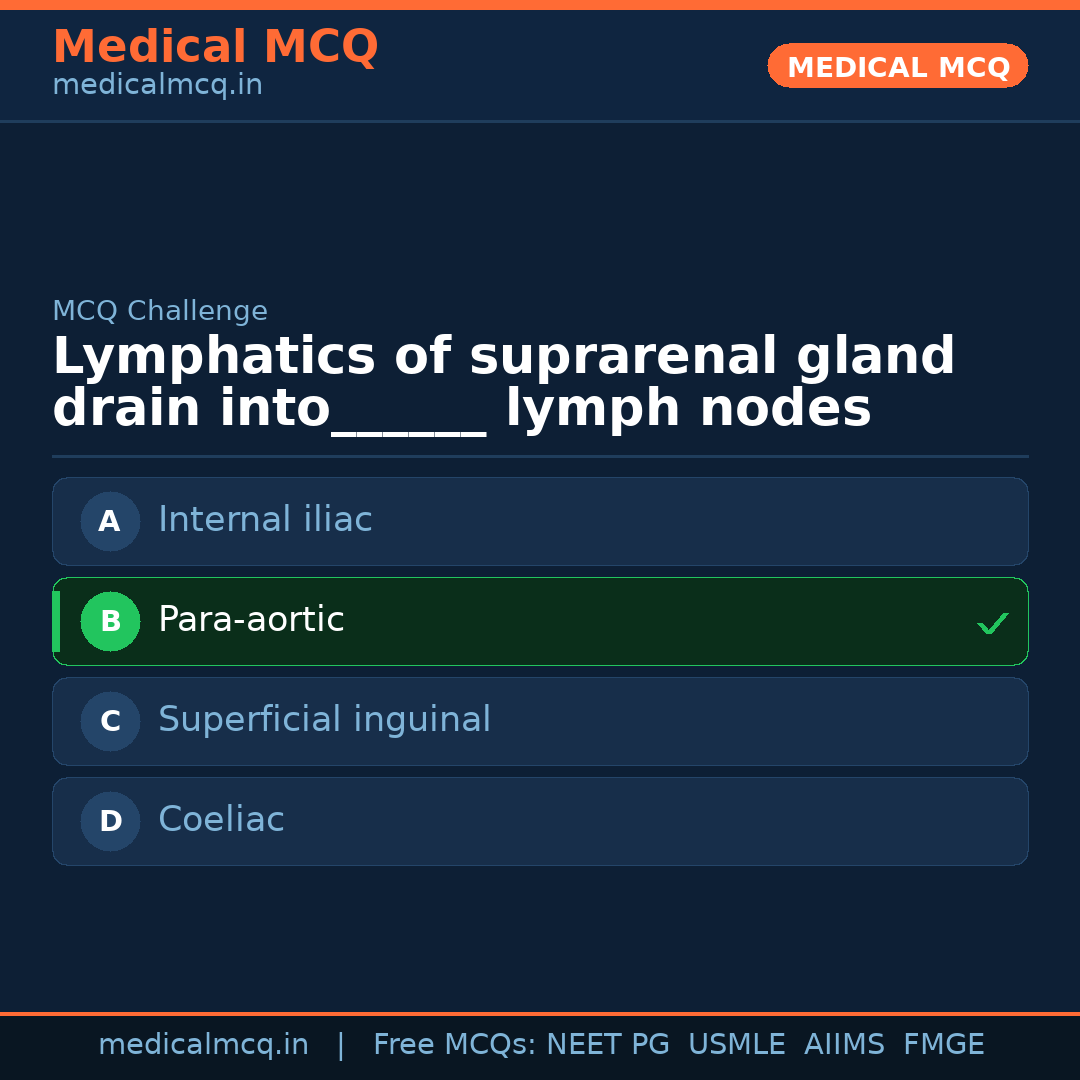 Medical MCQ
medicalmcq.in

MEDICAL MCQ

MCQ Challenge

Lymphatics of suprarenal gland drain into______ lymph nodes

A Internal iliac

B Para-aortic ✓

C Superficial inguinal

D Coeliac

medicalmcq.in | Free MCQs: NEET PG USMLE AIIMS FMGE