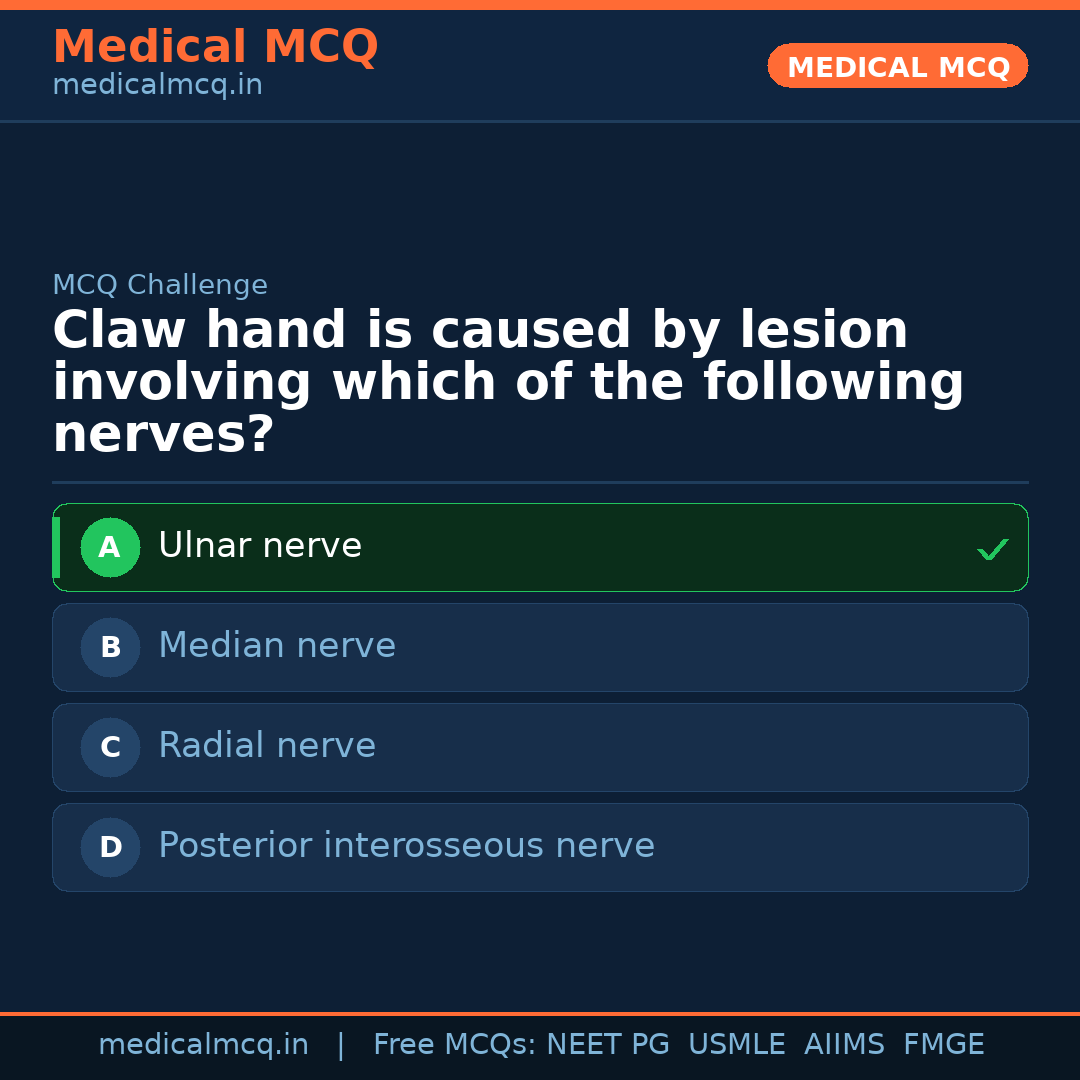 Medical MCQ
medicalmcq.in

MEDICAL MCQ

MCQ Challenge

Claw hand is caused by lesion involving which of the following nerves?

A Ulnar nerve ✓

B Median nerve

C Radial nerve

D Posterior interosseous nerve

medicalmcq.in | Free MCQs: NEET PG USMLE AIIMS FMGE