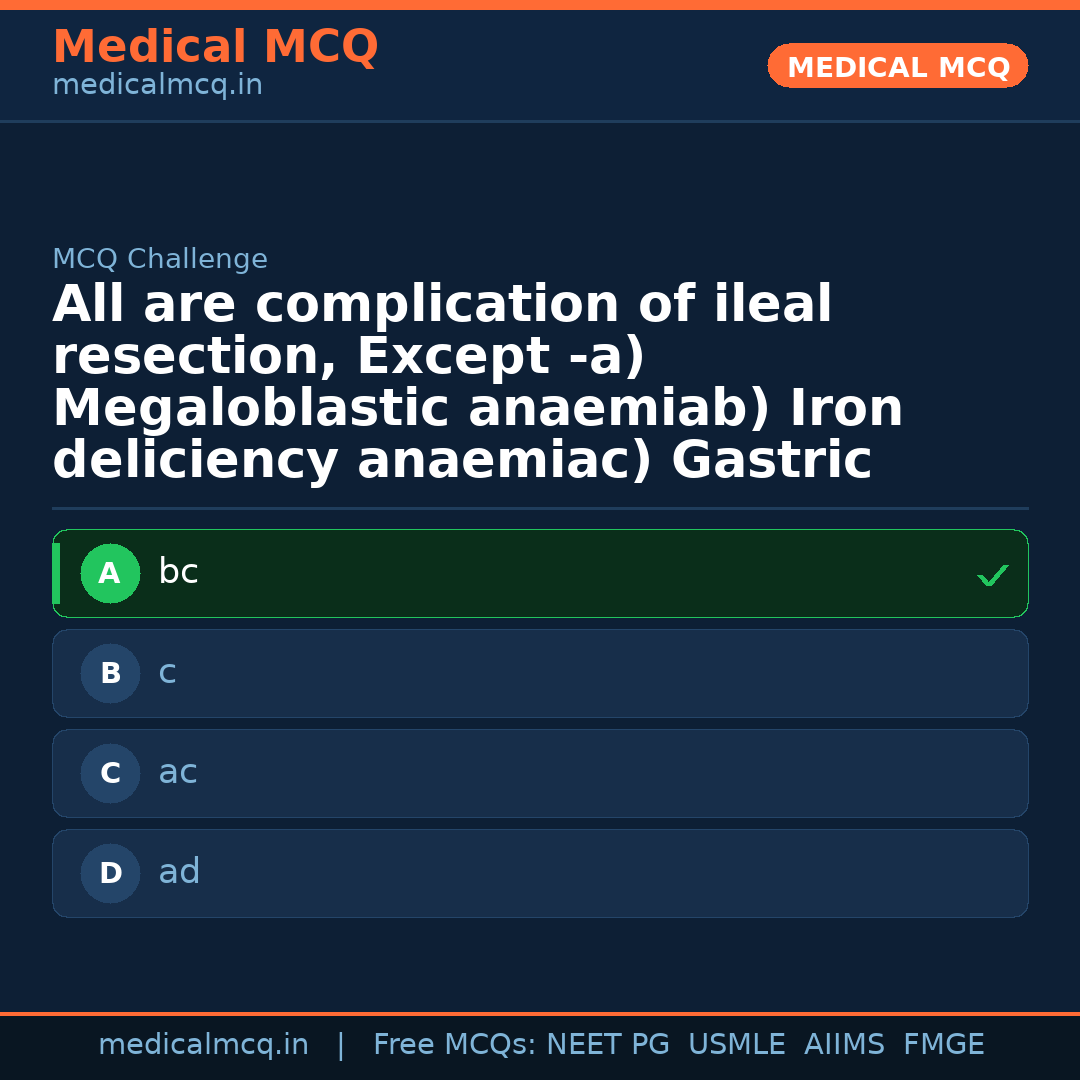 Medical MCQ
medicalmcq.in

MEDICAL MCQ

MCQ Challenge

All are complication of ileal resection, Except -a) Megaloblastic anaemiab) Iron deliciency anaemiac) Gastric

A bc ✓

B c

C ac

D ad

medicalmcq.in | Free MCQs: NEET PG USMLE AIIMS FMGE