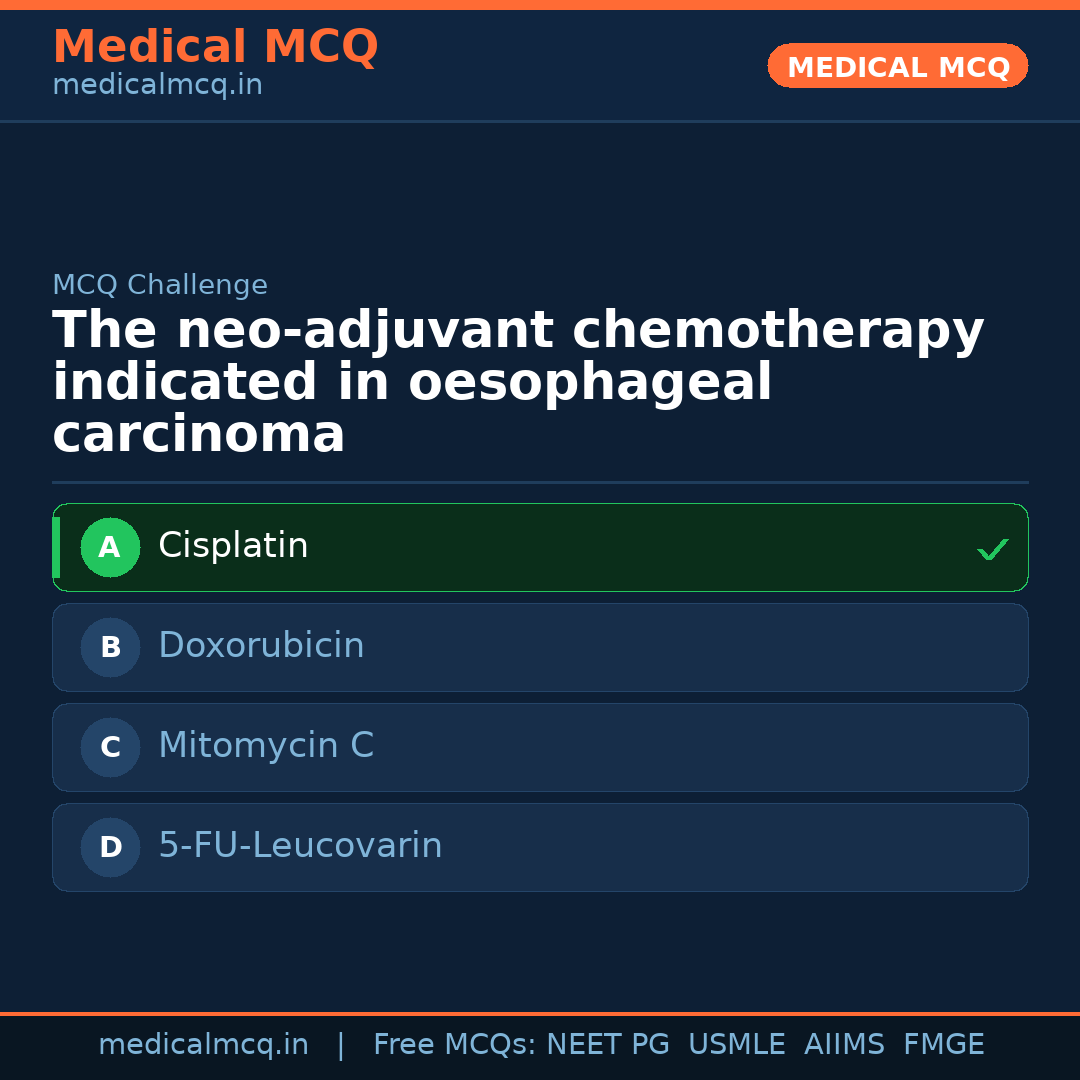 Medical MCQ
medicalmcq.in

MEDICAL MCQ

MCQ Challenge

The neo-adjuvant chemotherapy indicated in oesophageal carcinoma

A Cisplatin ✓

B Doxorubicin

C Mitomycin C

D 5-FU-Leucovarin

medicalmcq.in | Free MCQs: NEET PG USMLE AIIMS FMGE