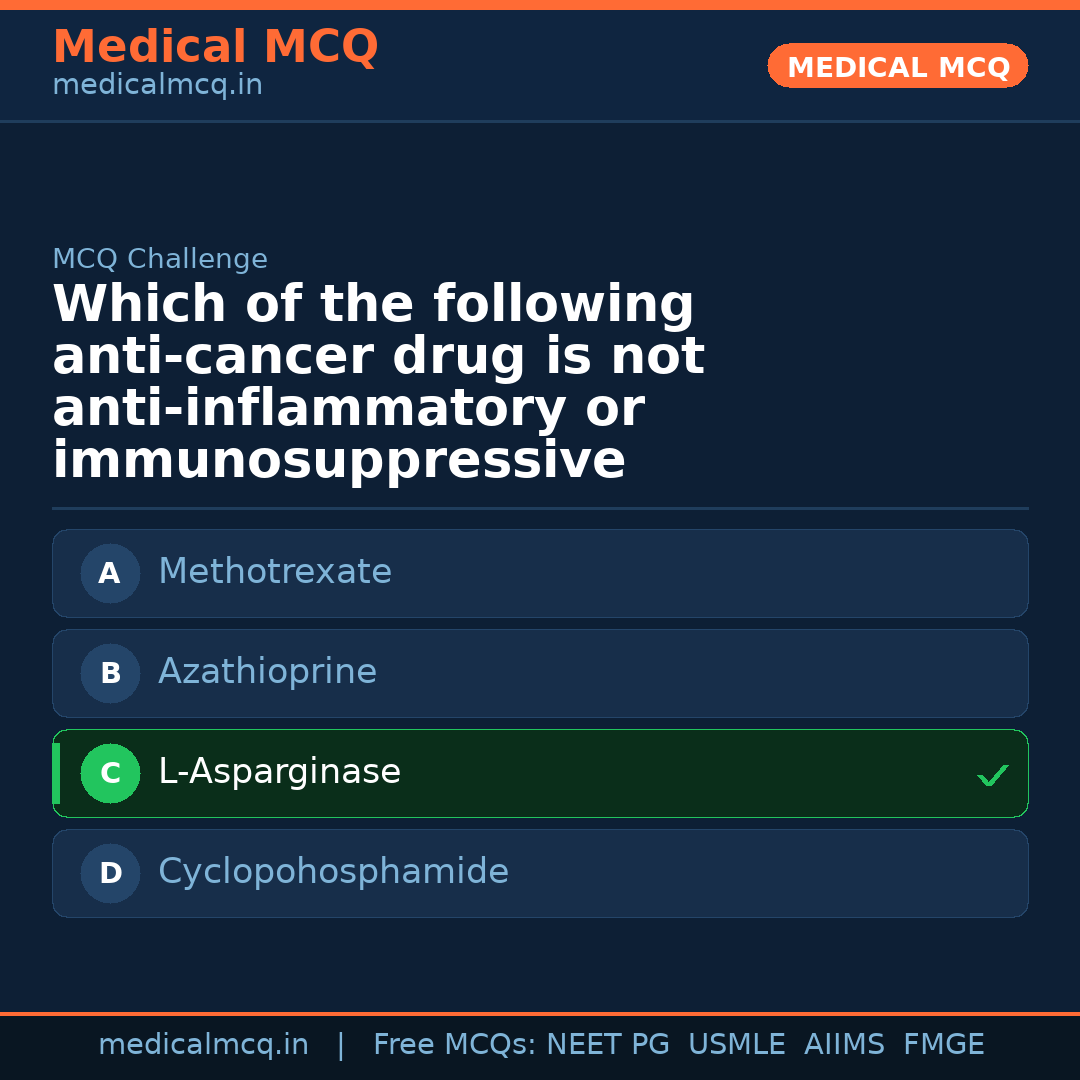 Medical MCQ
medicalmcq.in

MEDICAL MCQ

MCQ Challenge

Which of the following anti-cancer drug is not anti-inflammatory or immunosuppressive

A Methotrexate

B Azathioprine

C L-Asparginase ✓

D Cyclopohosphamide

medicalmcq.in | Free MCQs: NEET PG USMLE AIIMS FMGE