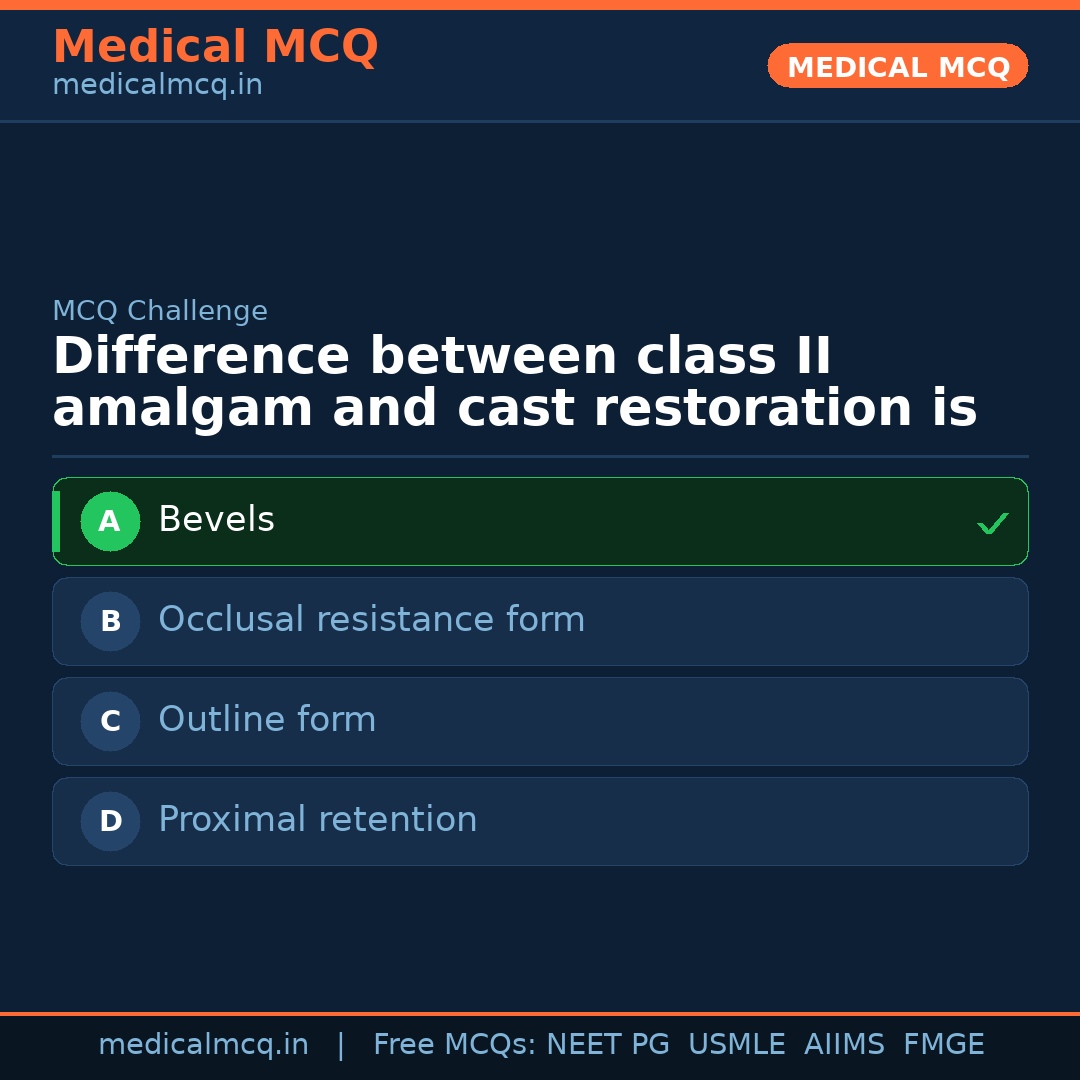 Medical MCQ
medicalmcq.in

MEDICAL MCQ

MCQ Challenge
Difference between class II amalgam and cast restoration is

A Bevels ✓
B Occlusal resistance form
C Outline form
D Proximal retention

medicalmcq.in | Free MCQs: NEET PG USMLE AIIMS FMGE