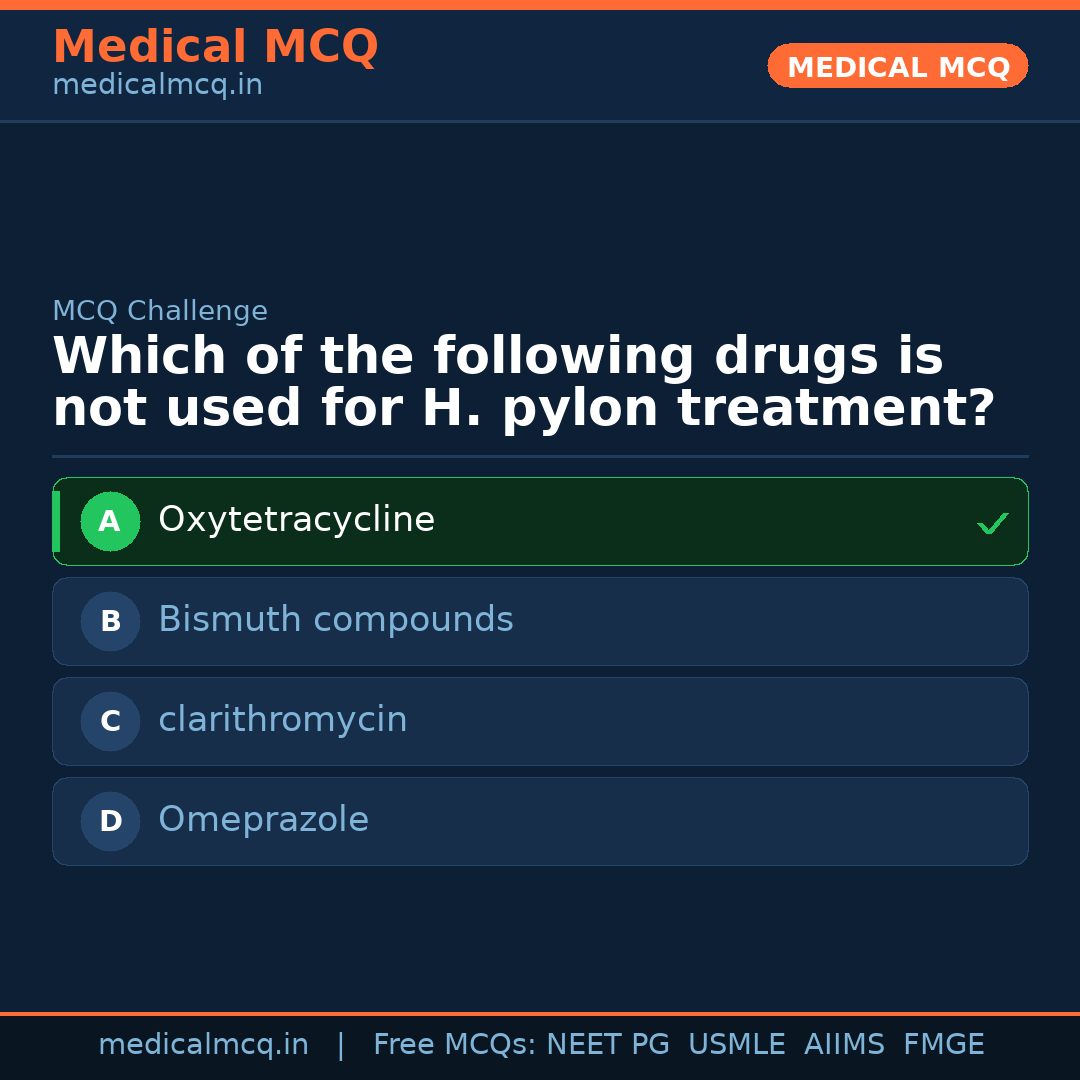 Medical MCQ
medicalmcq.in

MEDICAL MCQ

MCQ Challenge
Which of the following drugs is not used for H. pylon treatment?

A Oxytetracycline ✓

B Bismuth compounds

C clarithromycin

D Omeprazole

medicalmcq.in | Free MCQs: NEET PG USMLE AIIMS FMGE