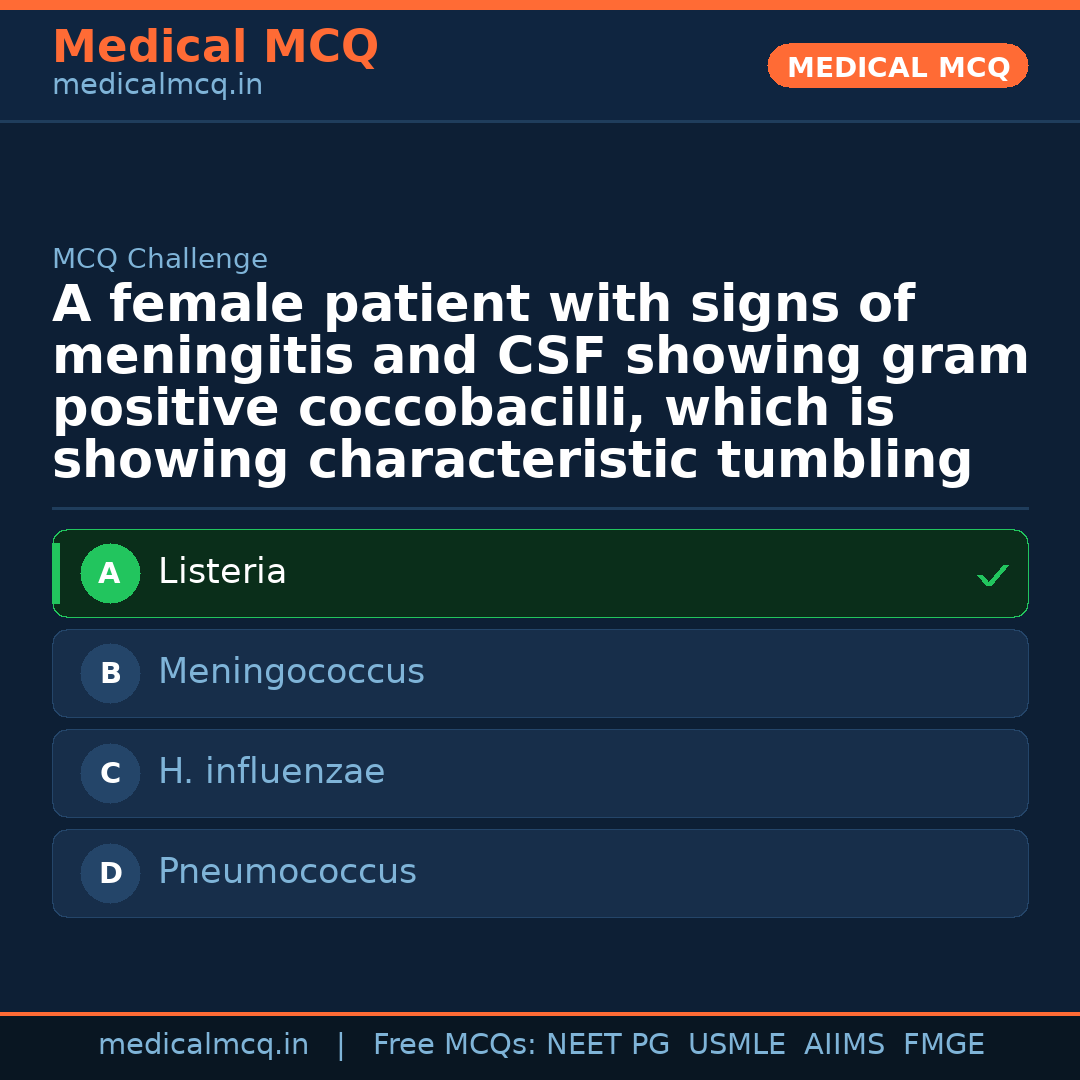 Medical MCQ
medicalmcq.in

MEDICAL MCQ

MCQ Challenge

A female patient with signs of meningitis and CSF showing gram positive coccobacilli, which is showing characteristic tumbling

A Listeria ✓

B Meningococcus

C H. influenzae

D Pneumococcus

medicalmcq.in | Free MCQs: NEET PG USMLE AIIMS FMGE