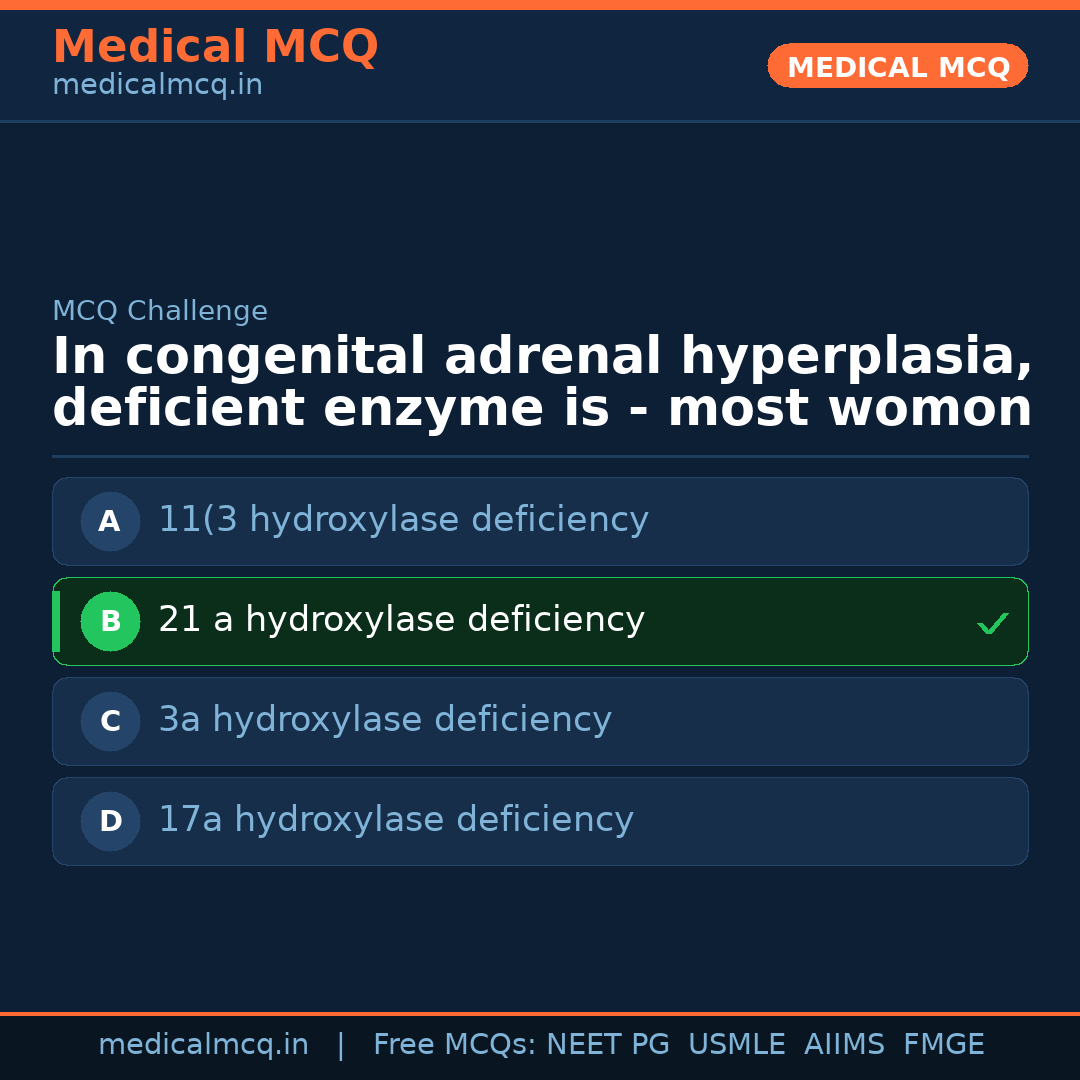 Medical MCQ
medicalmcq.in

MEDICAL MCQ

MCQ Challenge

In congenital adrenal hyperplasia, deficient enzyme is - most womon

A 11(3 hydroxylase deficiency

B 21 a hydroxylase deficiency ✓

C 3a hydroxylase deficiency

D 17a hydroxylase deficiency

medicalmcq.in | Free MCQs: NEET PG USMLE AIIMS FMGE