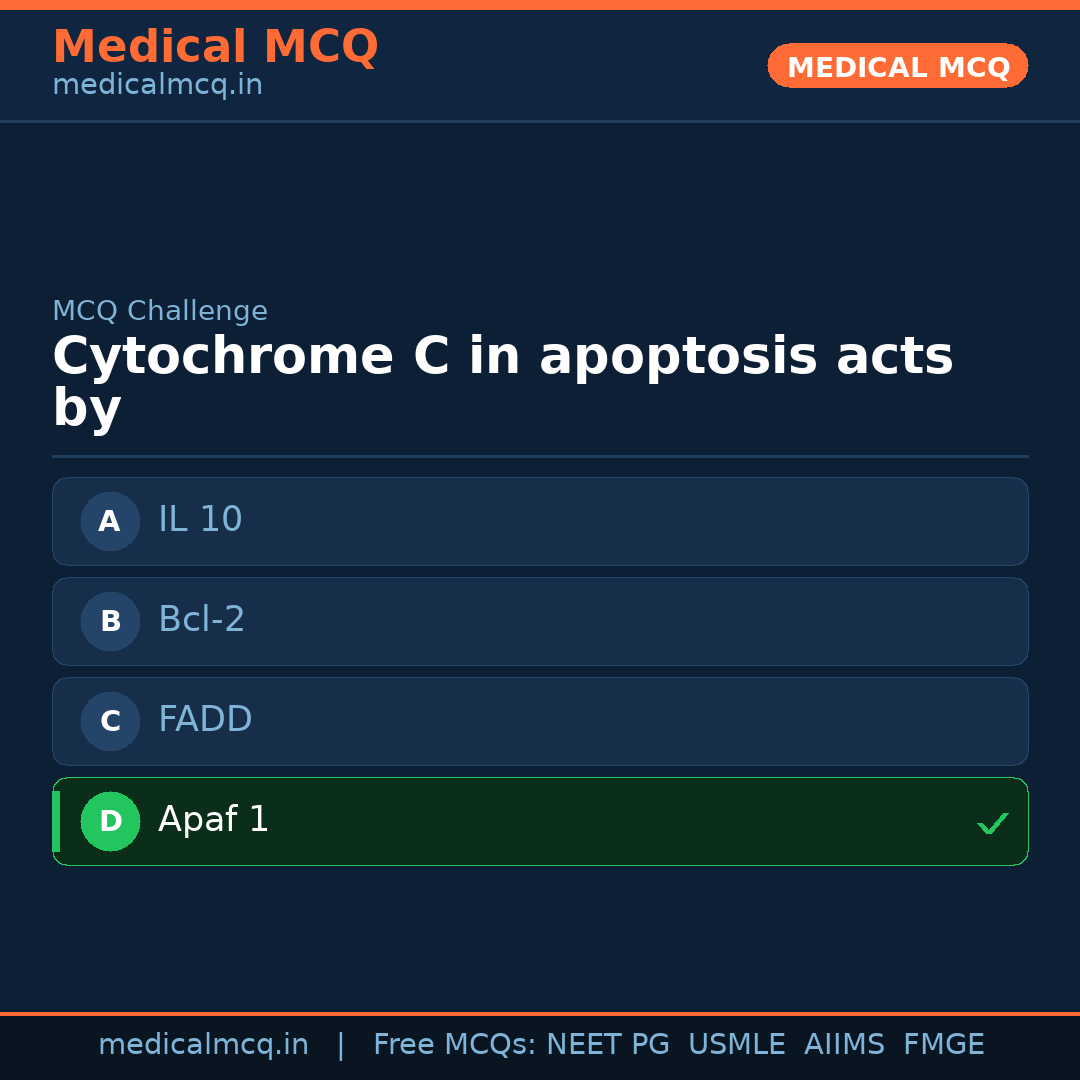 Medical MCQ
medicalmcq.in

MEDICAL MCQ

MCQ Challenge

Cytochrome C in apoptosis acts by

A IL 10

B Bcl-2

C FADD

D Apaf 1 ✓

medicalmcq.in | Free MCQs: NEET PG USMLE AIIMS FMGE