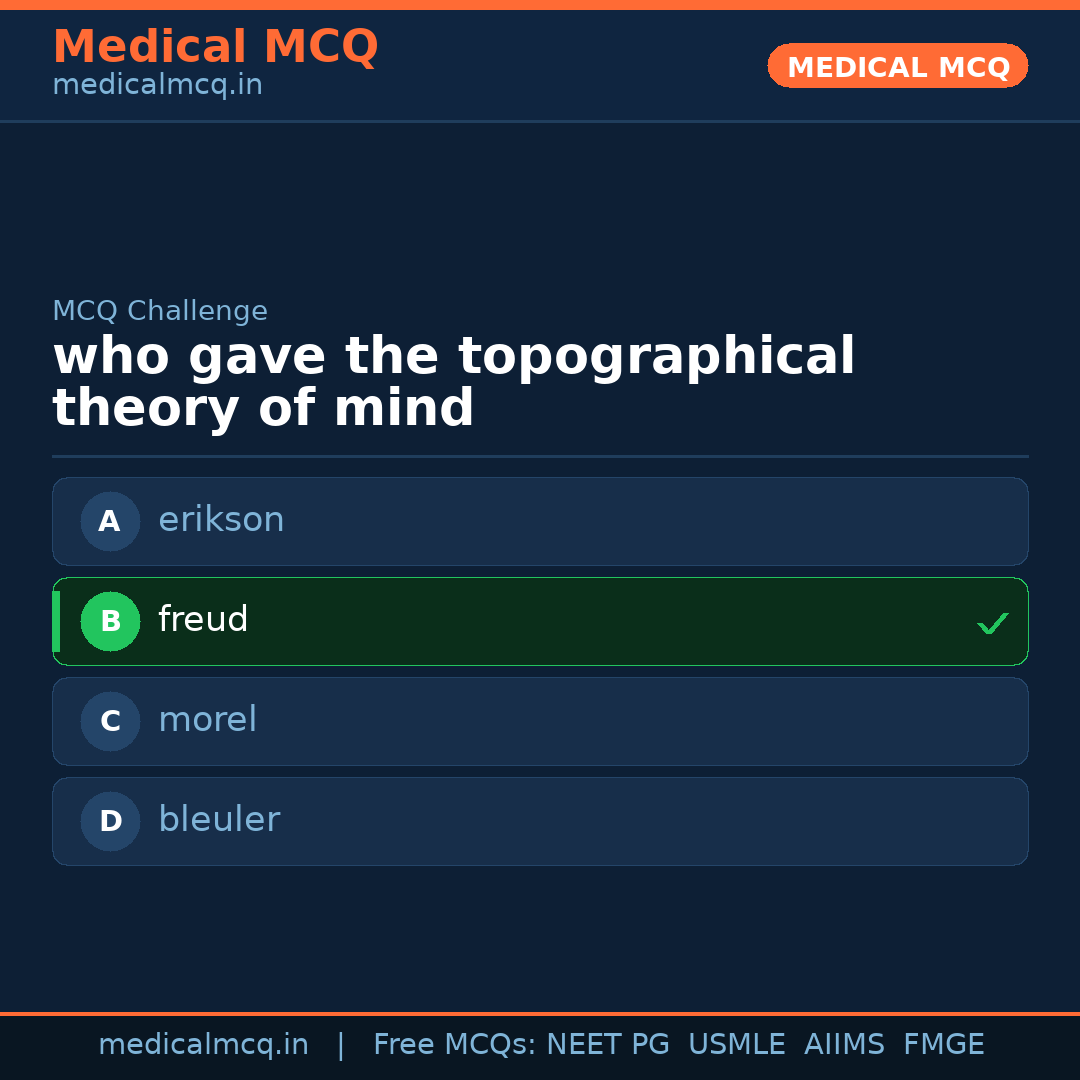 Medical MCQ
medicalmcq.in

MEDICAL MCQ

MCQ Challenge

who gave the topographical theory of mind

A erikson

B freud ✓

C morel

D bleuler

medicalmcq.in | Free MCQs: NEET PG USMLE AIIMS FMGE