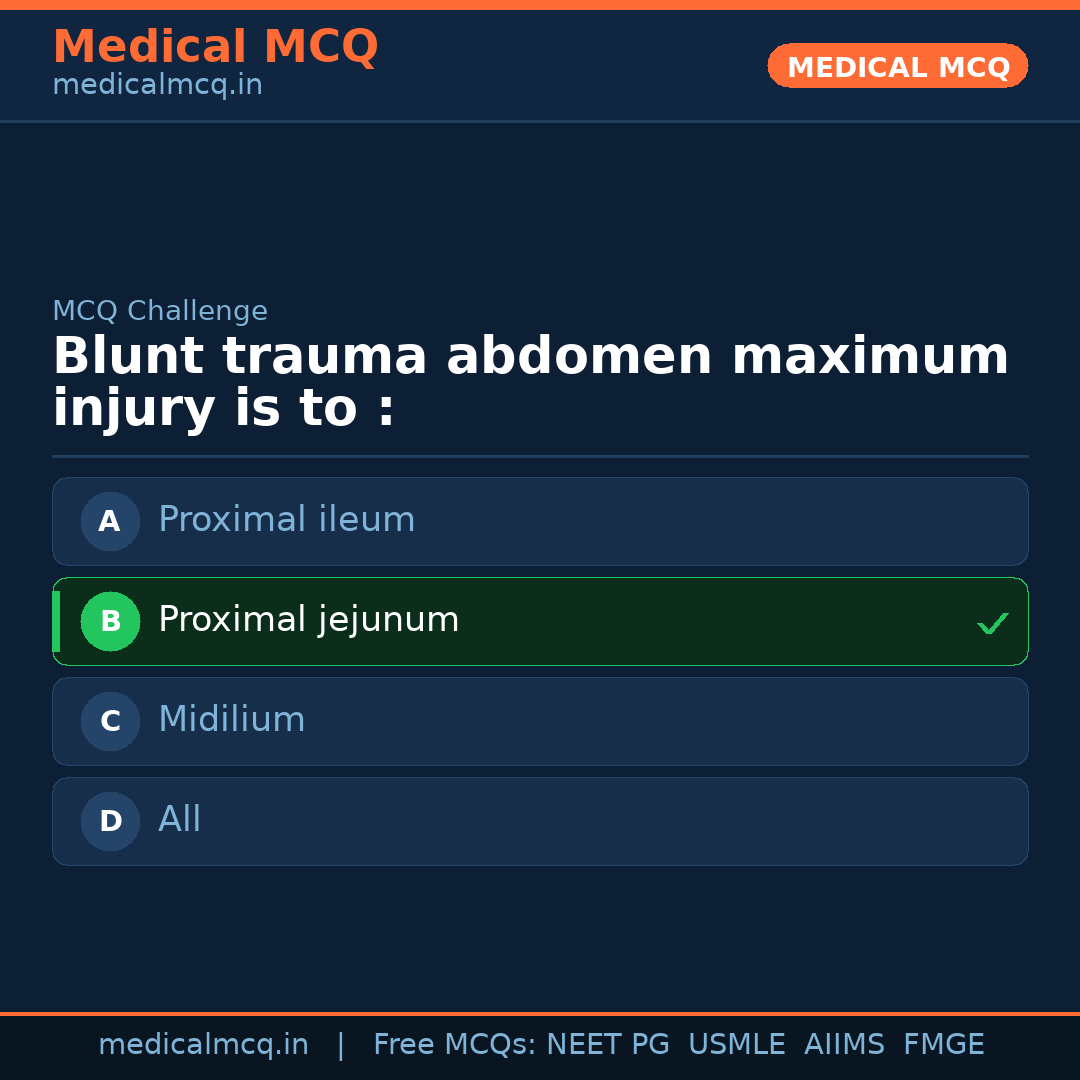 Medical MCQ
medicalmcq.in

MEDICAL MCQ

MCQ Challenge

Blunt trauma abdomen maximum injury is to :

A Proximal ileum

B Proximal jejunum ✓

C Midilium

D All

medicalmcq.in | Free MCQs: NEET PG USMLE AIIMS FMGE