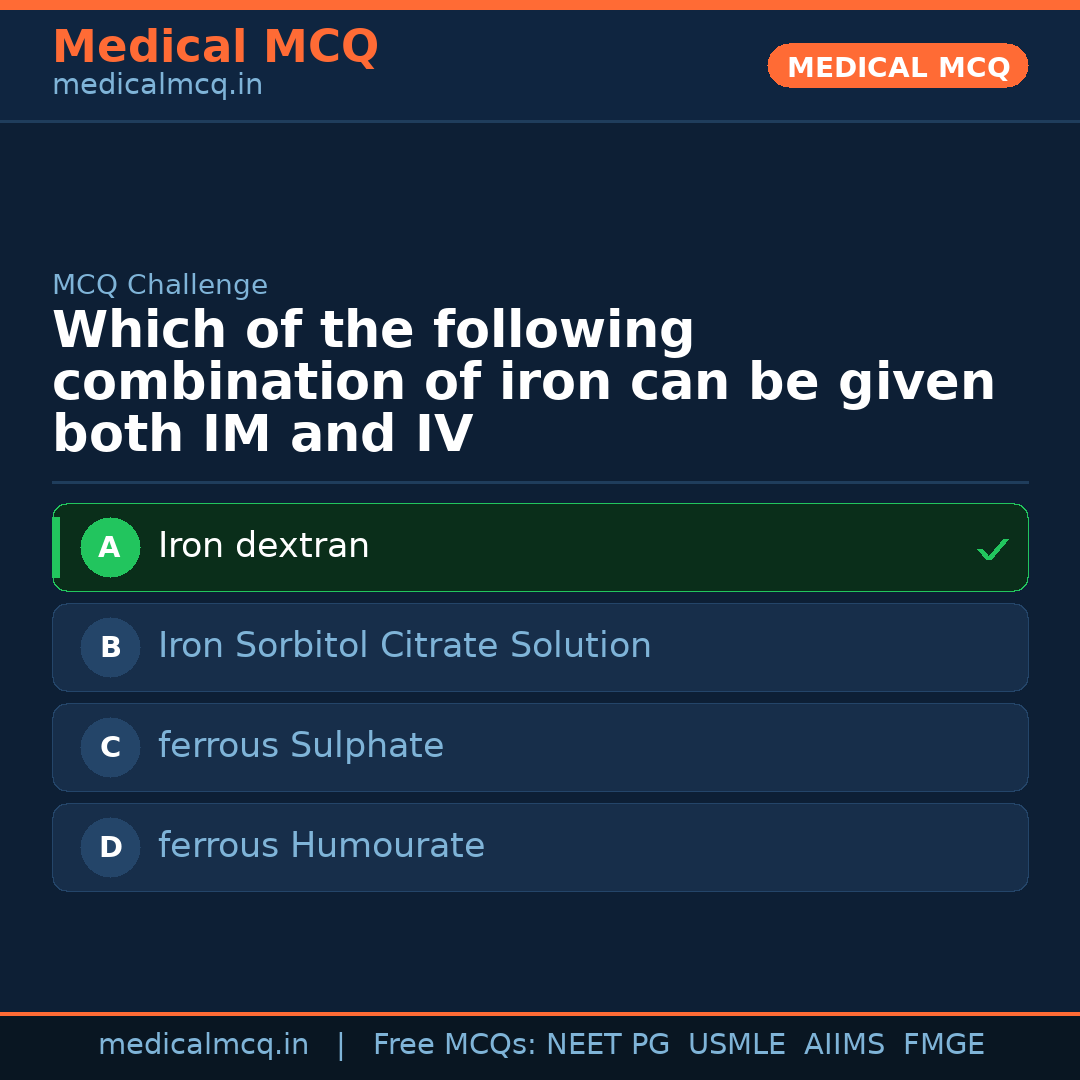 Medical MCQ
medicalmcq.in

MEDICAL MCQ

MCQ Challenge

Which of the following combination of iron can be given both IM and IV

A Iron dextran ✓

B Iron Sorbitol Citrate Solution

C ferrous Sulphate

D ferrous Humourate

medicalmcq.in | Free MCQs: NEET PG USMLE AIIMS FMGE