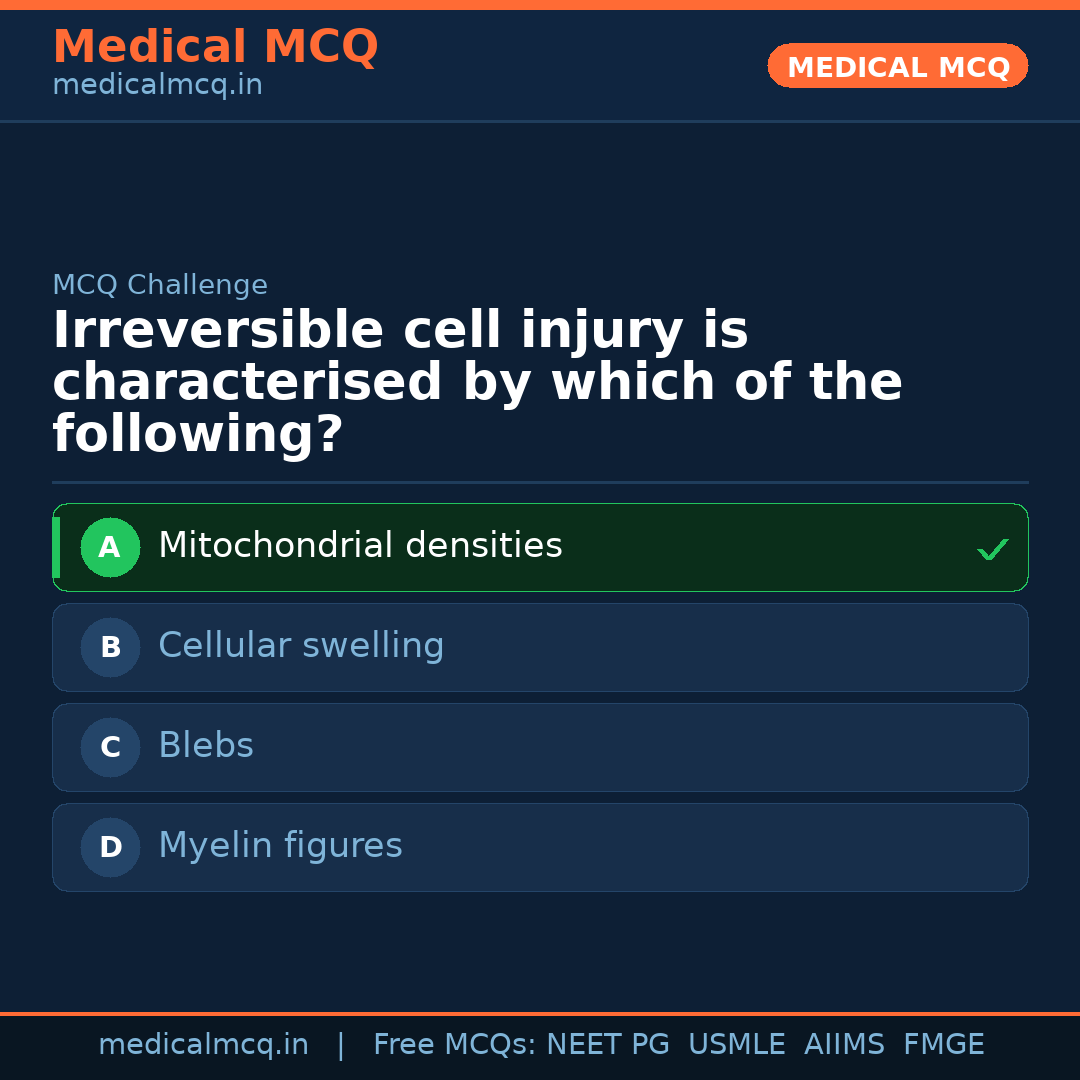 Medical MCQ
medicalmcq.in

MEDICAL MCQ

MCQ Challenge

Irreversible cell injury is characterised by which of the following?

A Mitochondrial densities ✓

B Cellular swelling

C Blebs

D Myelin figures

medicalmcq.in | Free MCQs: NEET PG USMLE AIIMS FMGE