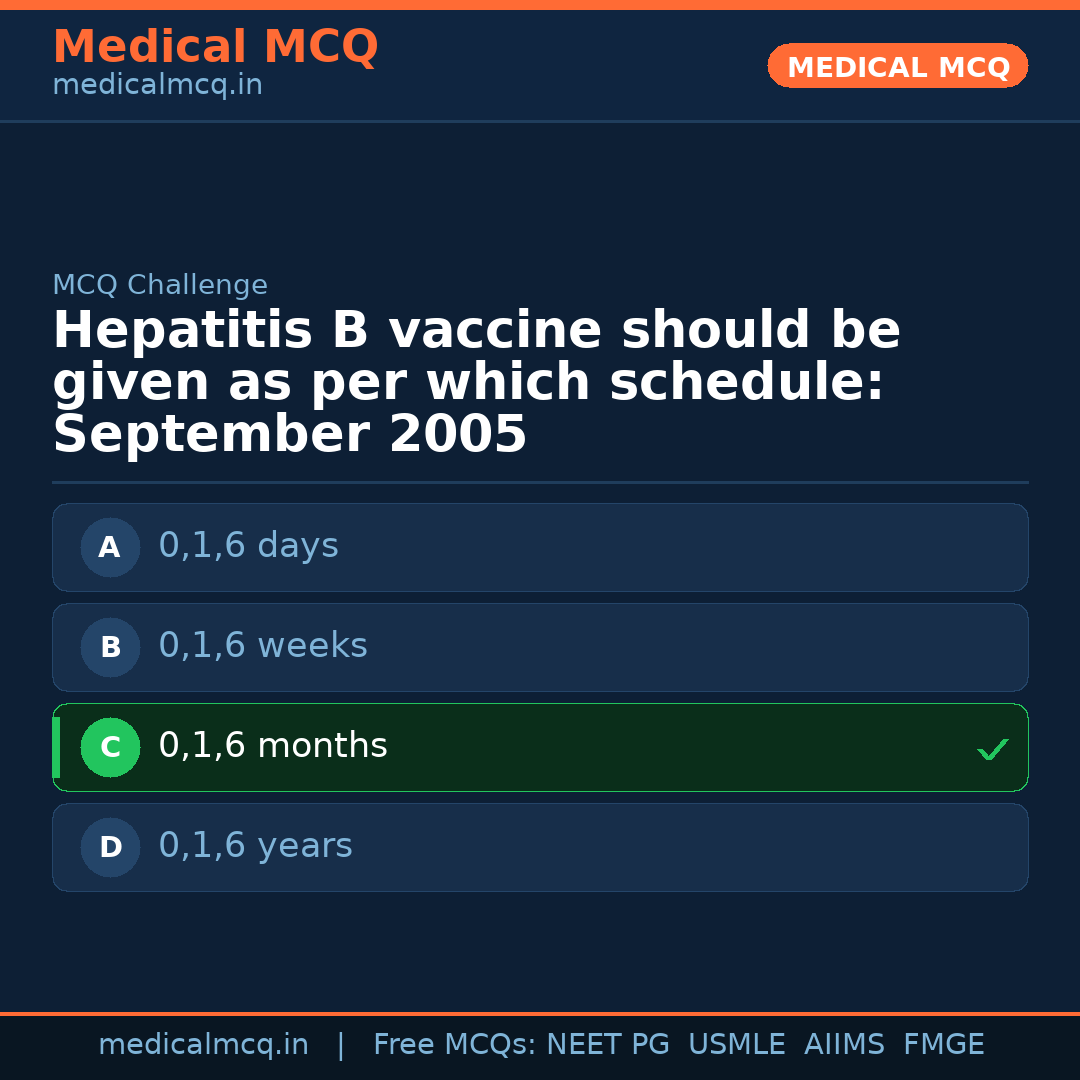 Medical MCQ
medicalmcq.in

MEDICAL MCQ

MCQ Challenge

Hepatitis B vaccine should be given as per which schedule: September 2005

A 0,1,6 days

B 0,1,6 weeks

C 0,1,6 months ✓

D 0,1,6 years

medicalmcq.in | Free MCQs: NEET PG USMLE AIIMS FMGE