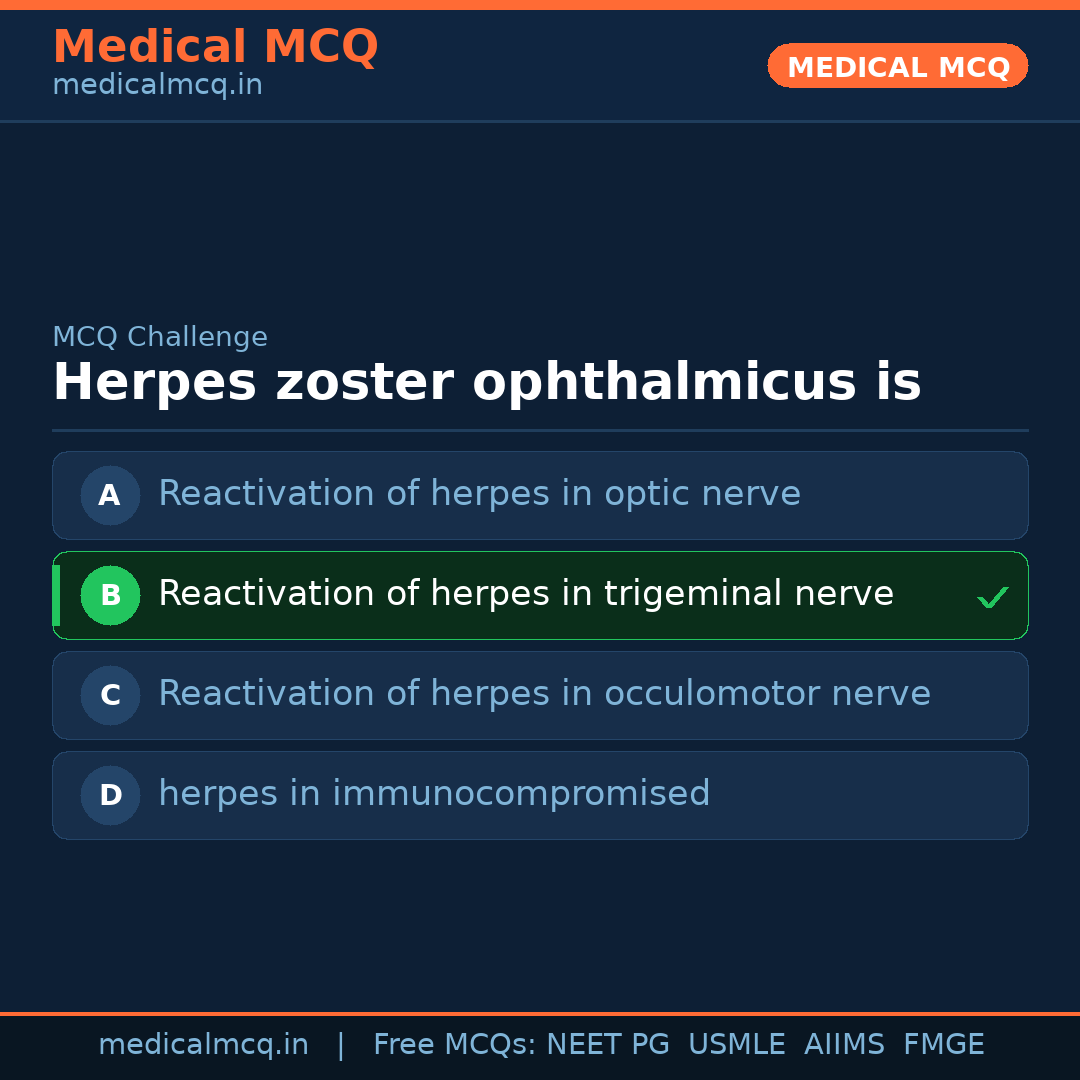 Medical MCQ
medicalmcq.in

MEDICAL MCQ

MCQ Challenge

Herpes zoster ophthalmicus is

A Reactivation of herpes in optic nerve

B Reactivation of herpes in trigeminal nerve ✓

C Reactivation of herpes in occulomotor nerve

D herpes in immunocompromised

medicalmcq.in | Free MCQs: NEET PG USMLE AIIMS FMGE