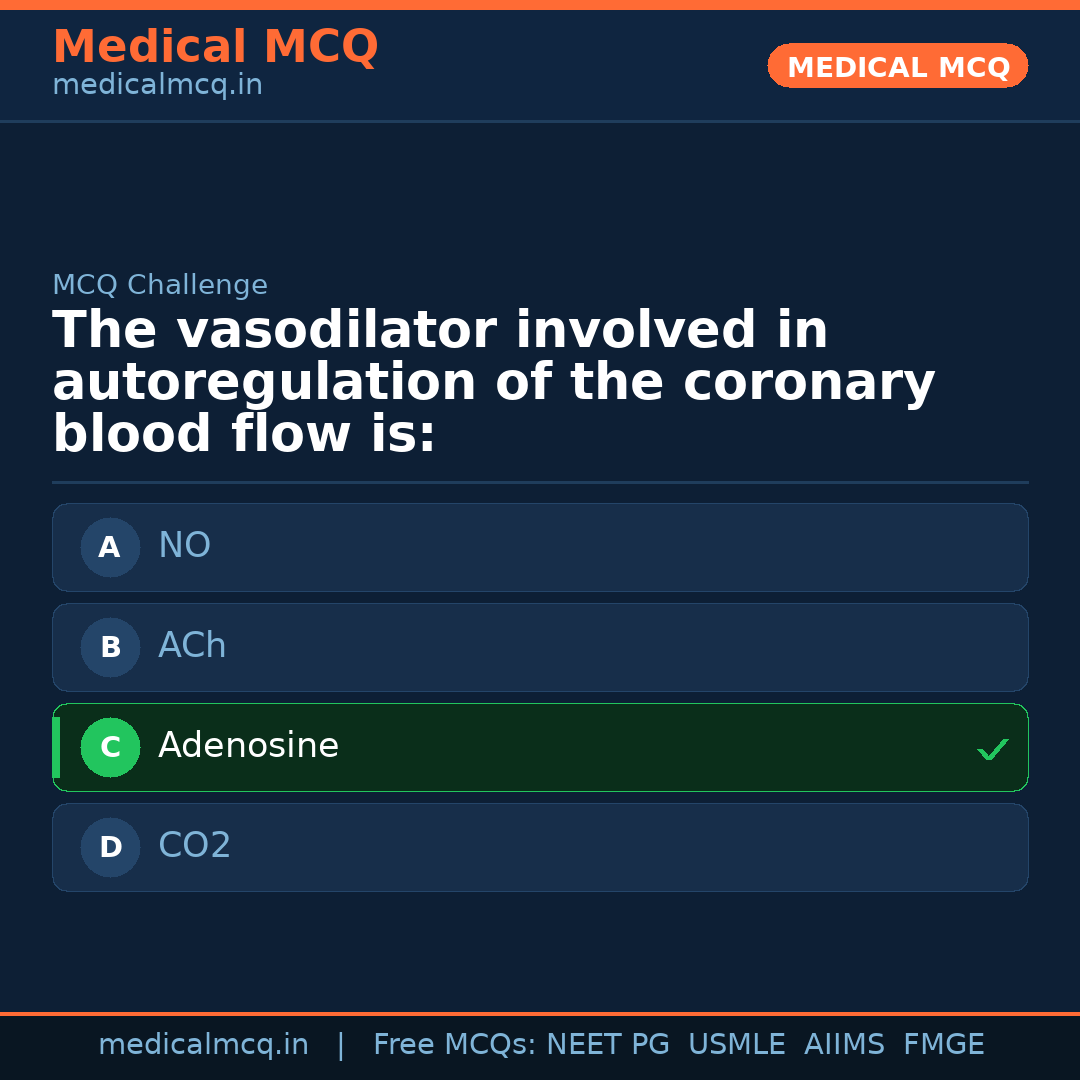 Medical MCQ
medicalmcq.in

MEDICAL MCQ

MCQ Challenge

The vasodilator involved in autoregulation of the coronary blood flow is:

A NO

B ACh

C Adenosine ✓

D CO2

medicalmcq.in | Free MCQs: NEET PG USMLE AIIMS FMGE