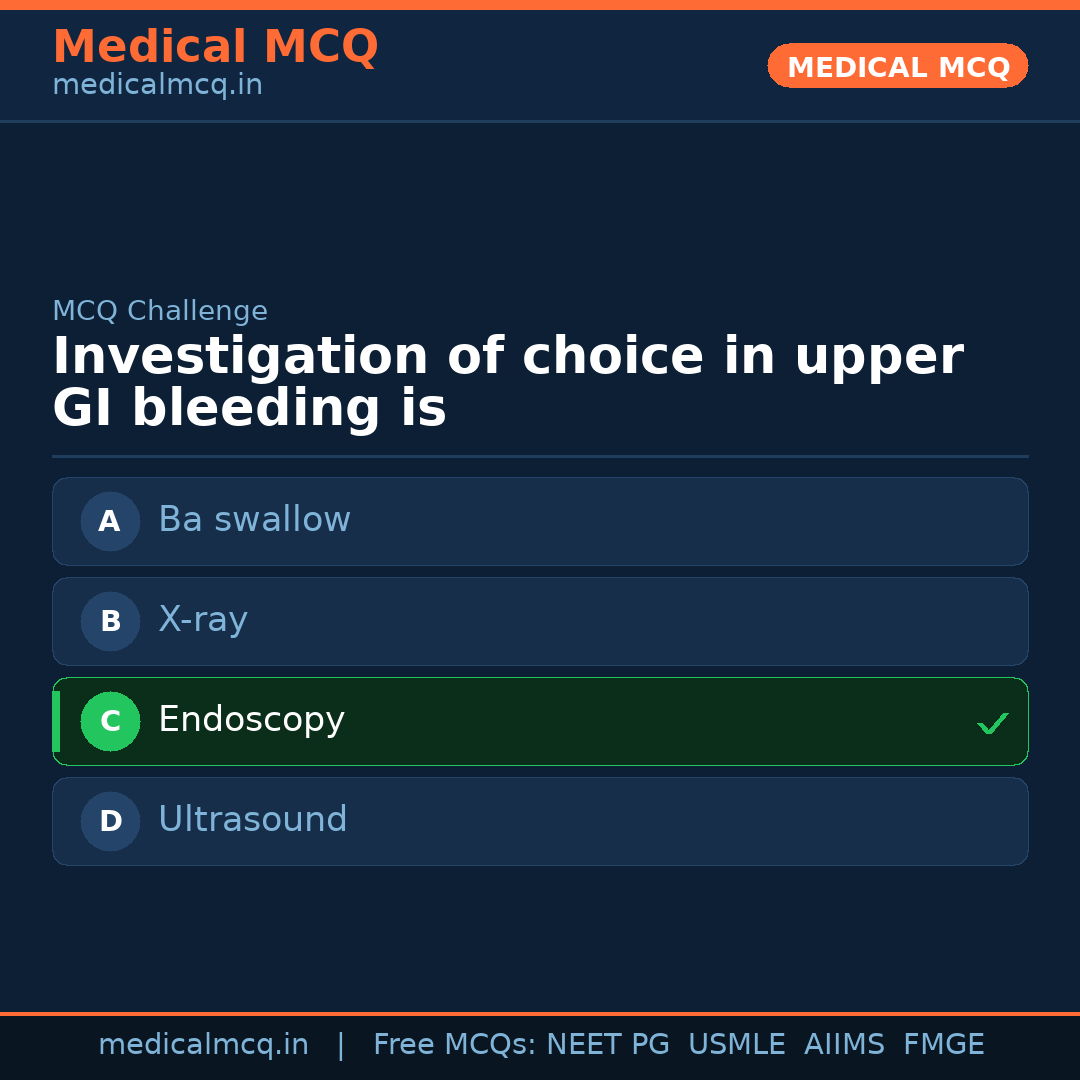 Medical MCQ
medicalmcq.in

MEDICAL MCQ

MCQ Challenge

Investigation of choice in upper GI bleeding is

A Ba swallow

B X-ray

C Endoscopy ✓

D Ultrasound

medicalmcq.in | Free MCQs: NEET PG USMLE AIIMS FMGE