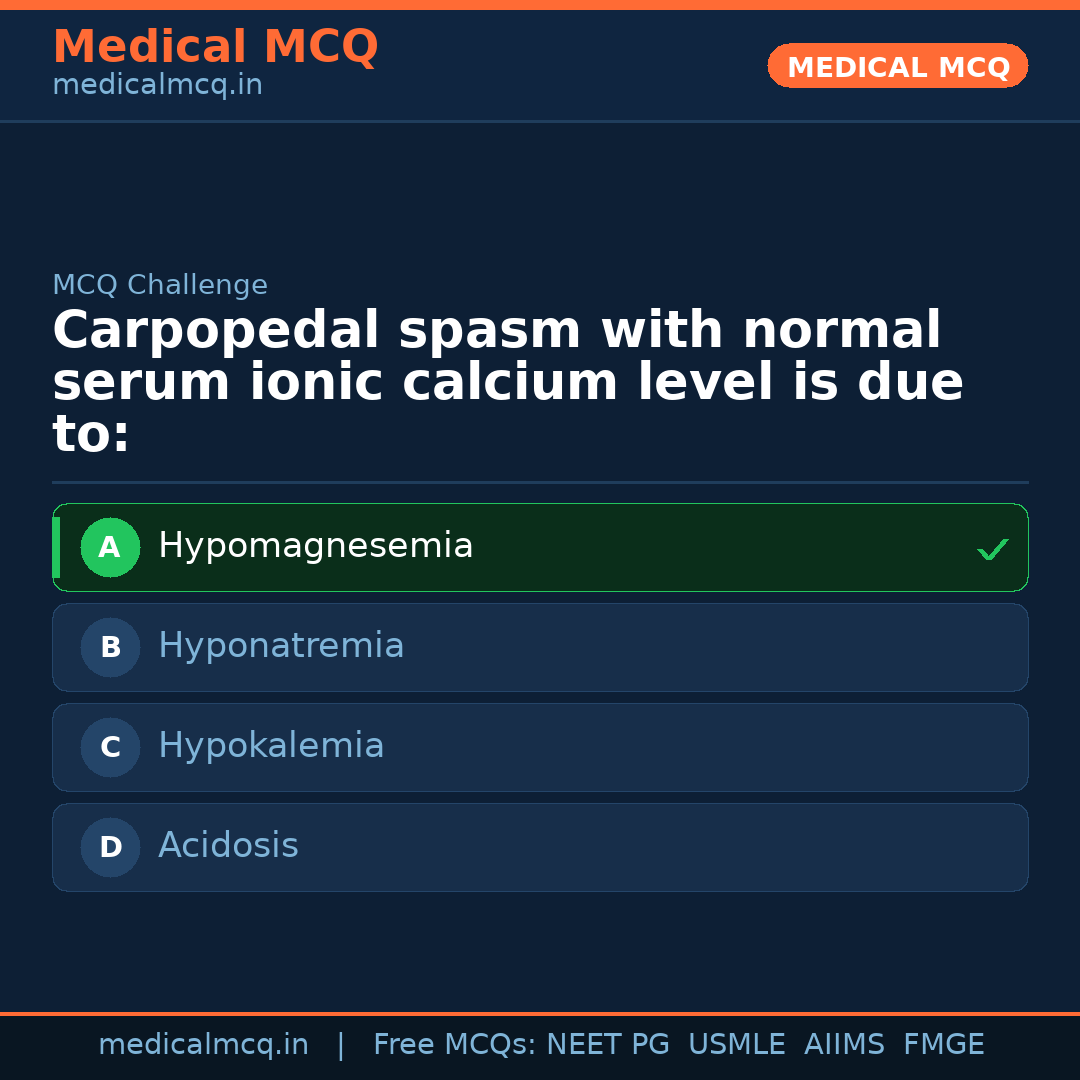 Medical MCQ
medicalmcq.in

MEDICAL MCQ

MCQ Challenge

Carpopedal spasm with normal serum ionic calcium level is due to:

A Hypomagnesemia ✓

B Hyponatremia

C Hypokalemia

D Acidosis

medicalmcq.in | Free MCQs: NEET PG USMLE AIIMS FMGE