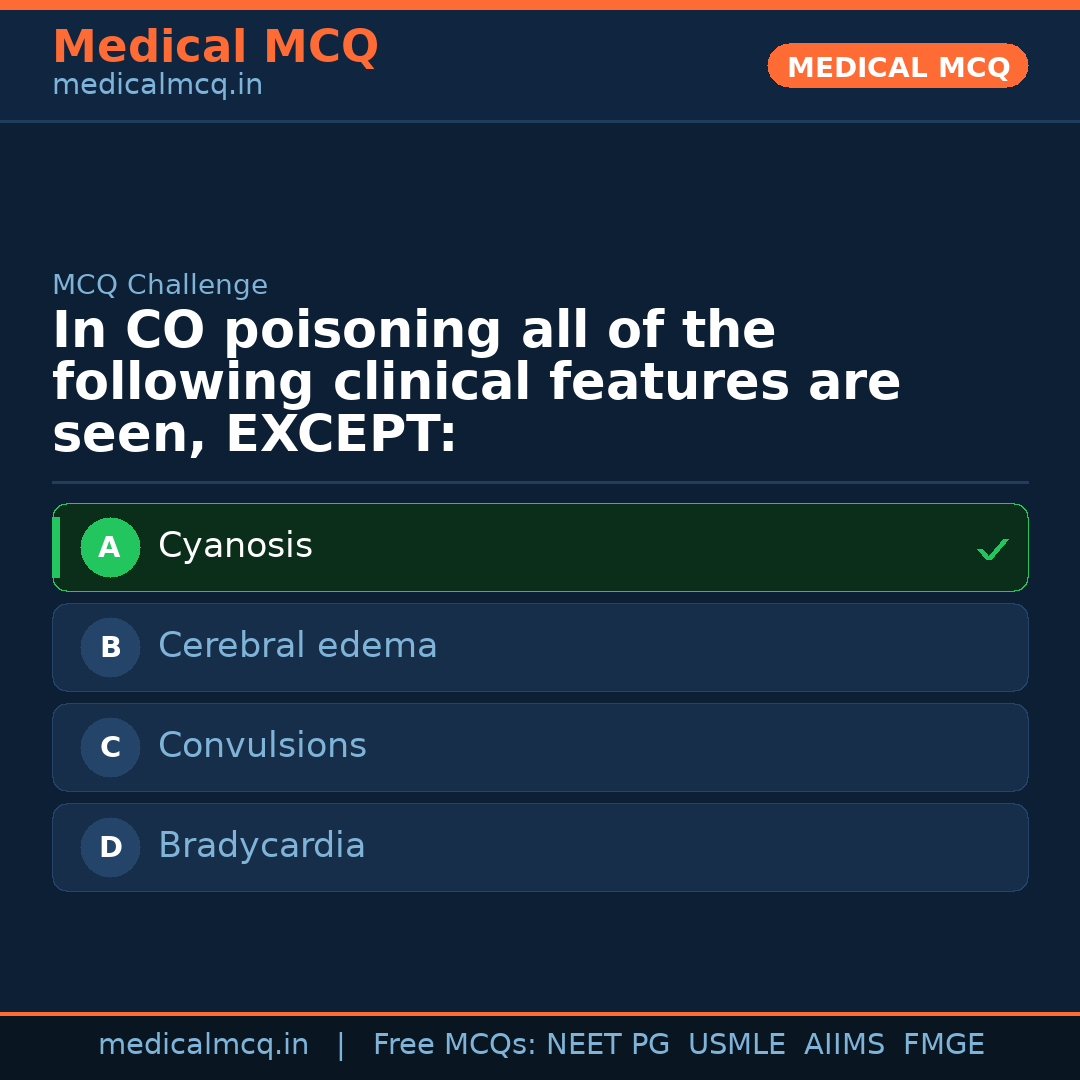 Medical MCQ
medicalmcq.in

MEDICAL MCQ

MCQ Challenge

In CO poisoning all of the following clinical features are seen, EXCEPT:

A Cyanosis ✓

B Cerebral edema

C Convulsions

D Bradycardia

medicalmcq.in | Free MCQs: NEET PG USMLE AIIMS FMGE