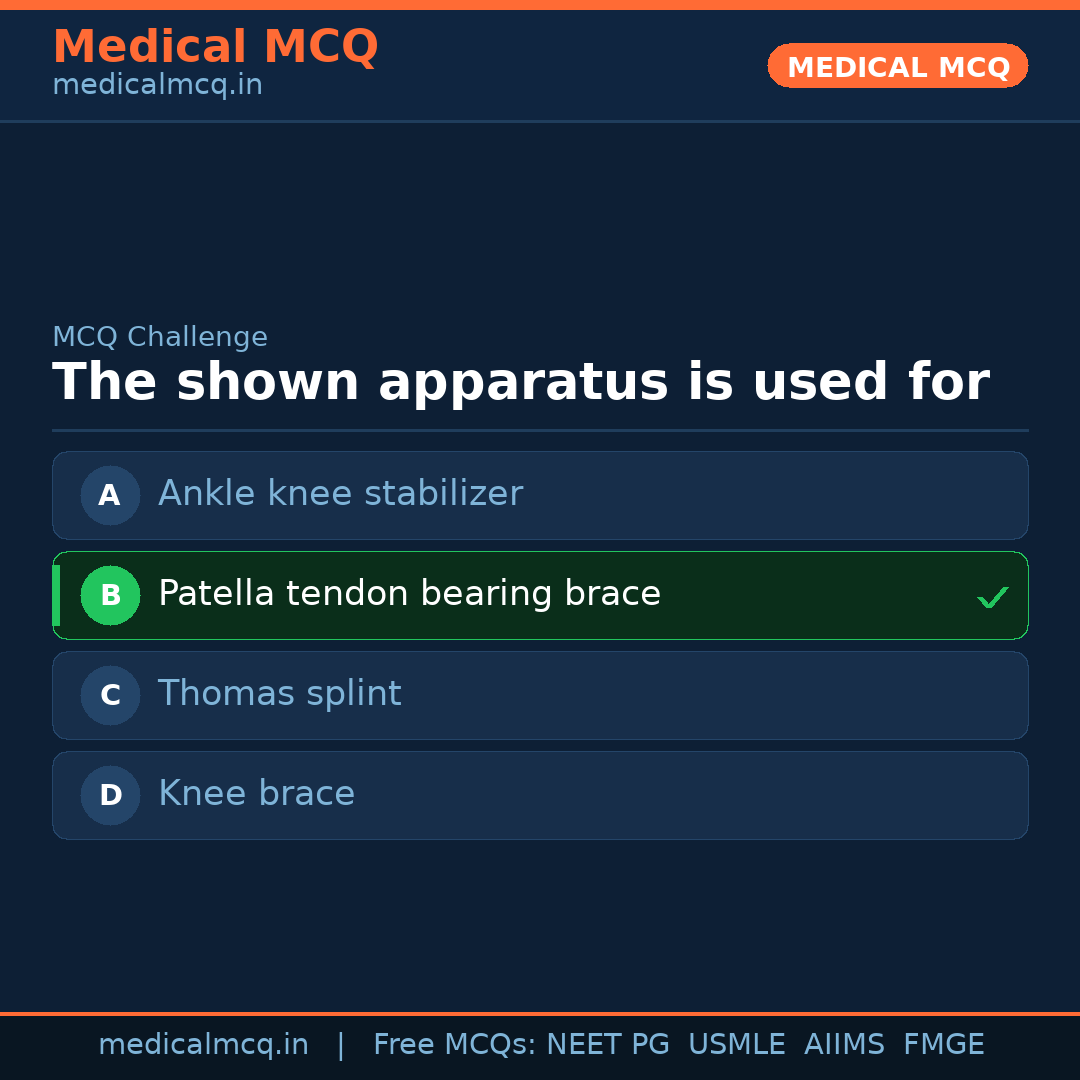 Medical MCQ
medicalmcq.in

MEDICAL MCQ

MCQ Challenge

The shown apparatus is used for

A Ankle knee stabilizer

B Patella tendon bearing brace ✓

C Thomas splint

D Knee brace

medicalmcq.in | Free MCQs: NEET PG USMLE AIIMS FMGE