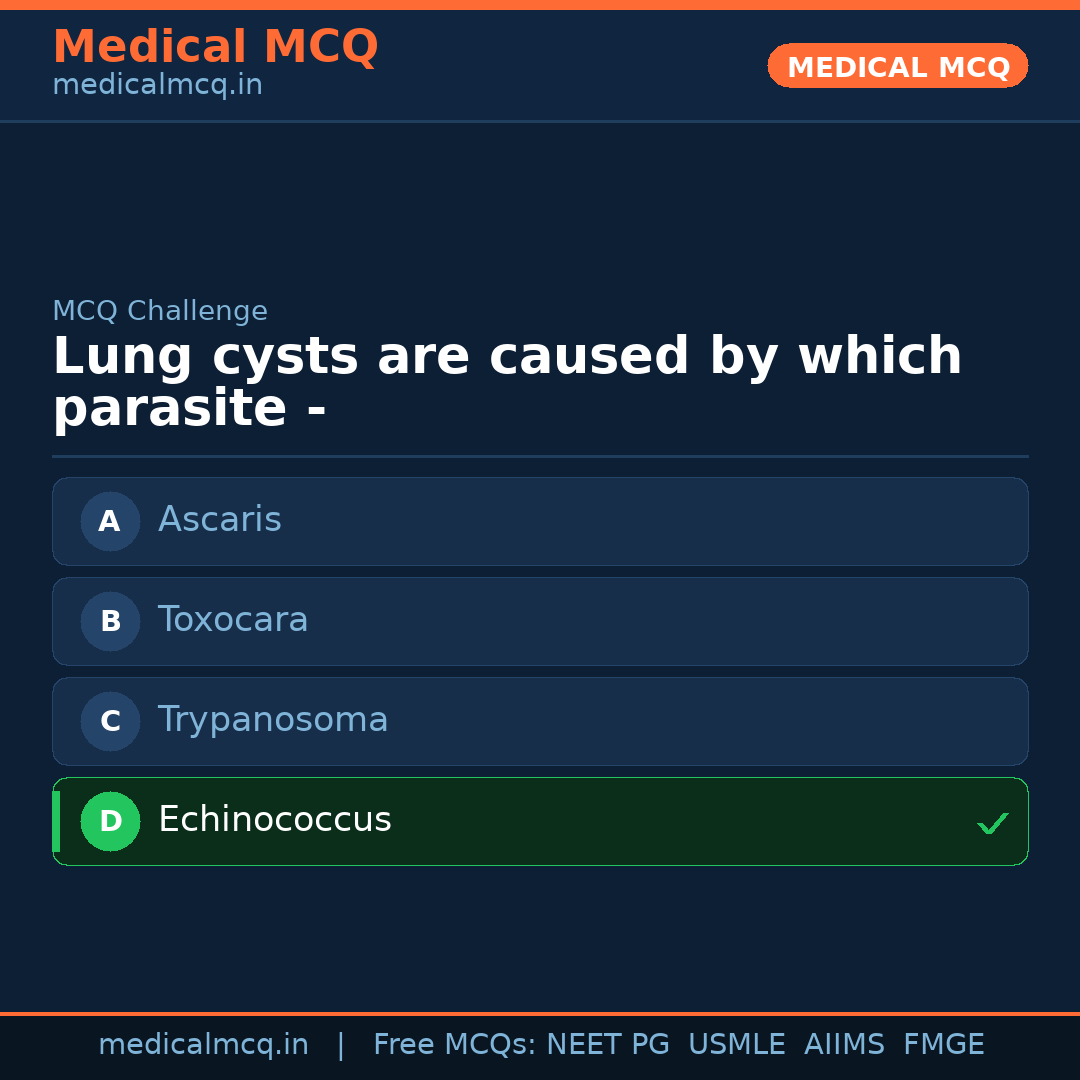 Medical MCQ
medicalmcq.in

MEDICAL MCQ

MCQ Challenge

Lung cysts are caused by which parasite -

A Ascaris

B Toxocara

C Trypanosoma

D Echinococcus ✓

medicalmcq.in | Free MCQs: NEET PG USMLE AIIMS FMGE