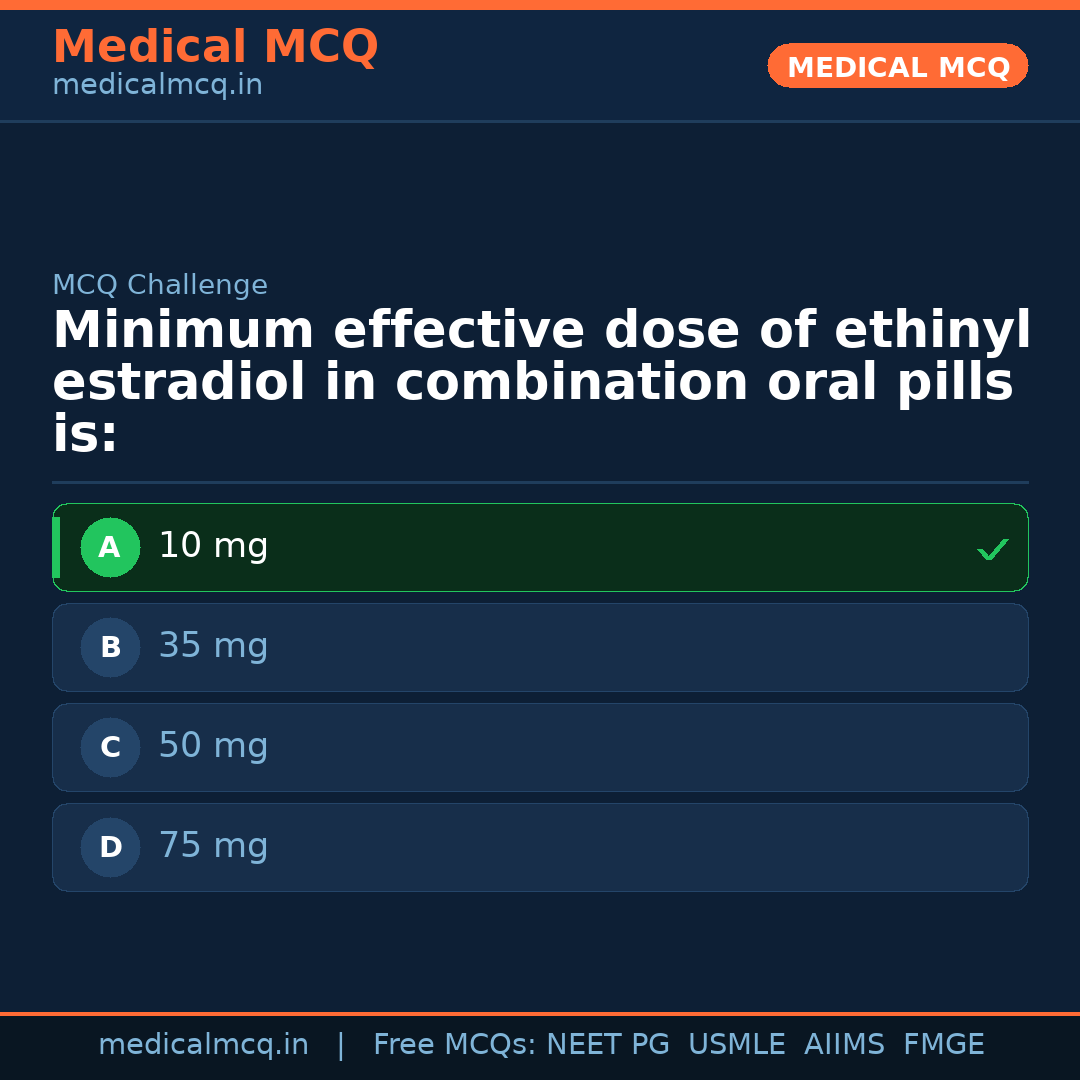 Medical MCQ
medicalmcq.in

MEDICAL MCQ

MCQ Challenge

Minimum effective dose of ethinyl estradiol in combination oral pills is:

A 10 mg ✓

B 35 mg

C 50 mg

D 75 mg

medicalmcq.in | Free MCQs: NEET PG USMLE AIIMS FMGE