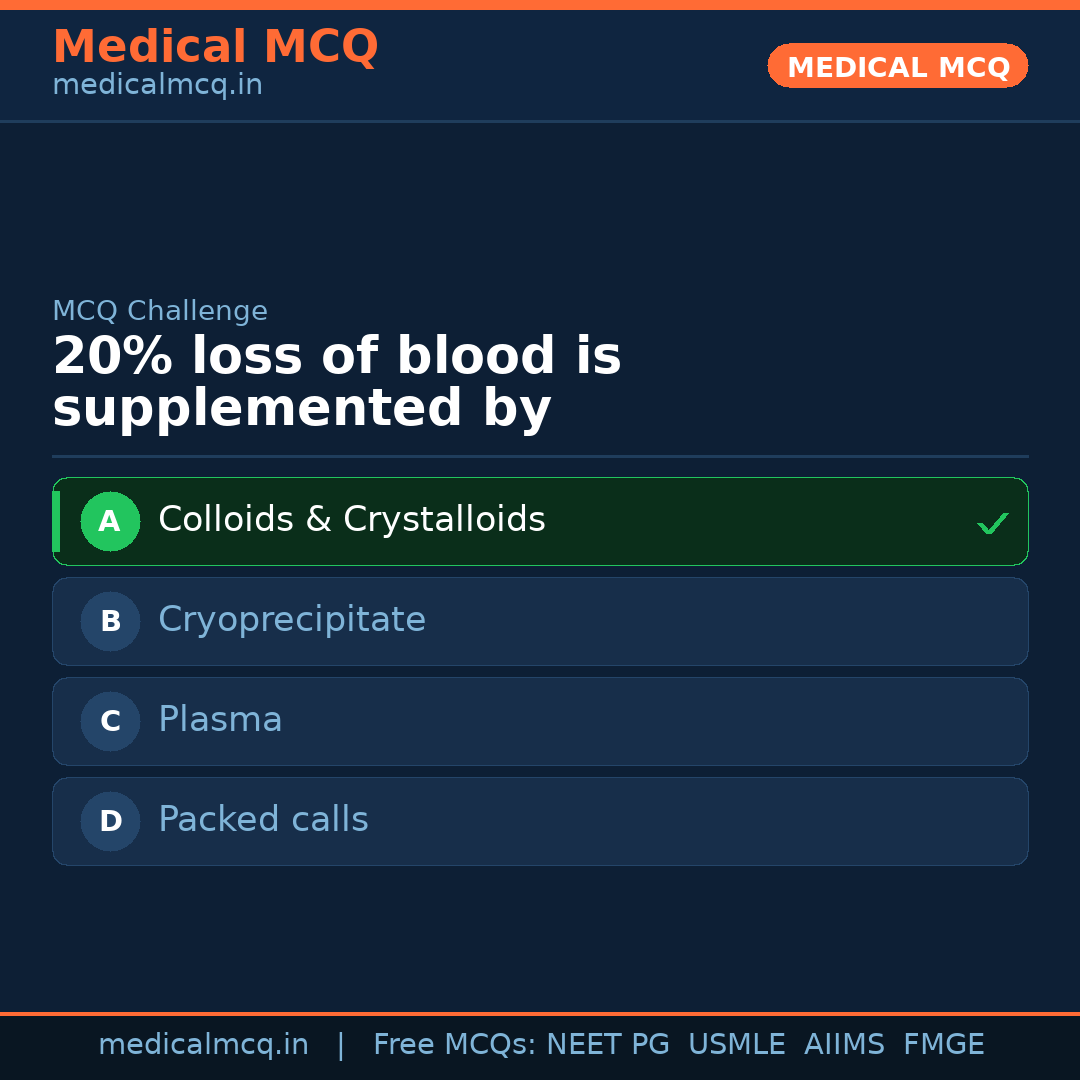 Medical MCQ
medicalmcq.in

MEDICAL MCQ

MCQ Challenge

20% loss of blood is supplemented by

A Colloids & Crystalloids ✓

B Cryoprecipitate

C Plasma

D Packed calls

medicalmcq.in | Free MCQs: NEET PG USMLE AIIMS FMGE