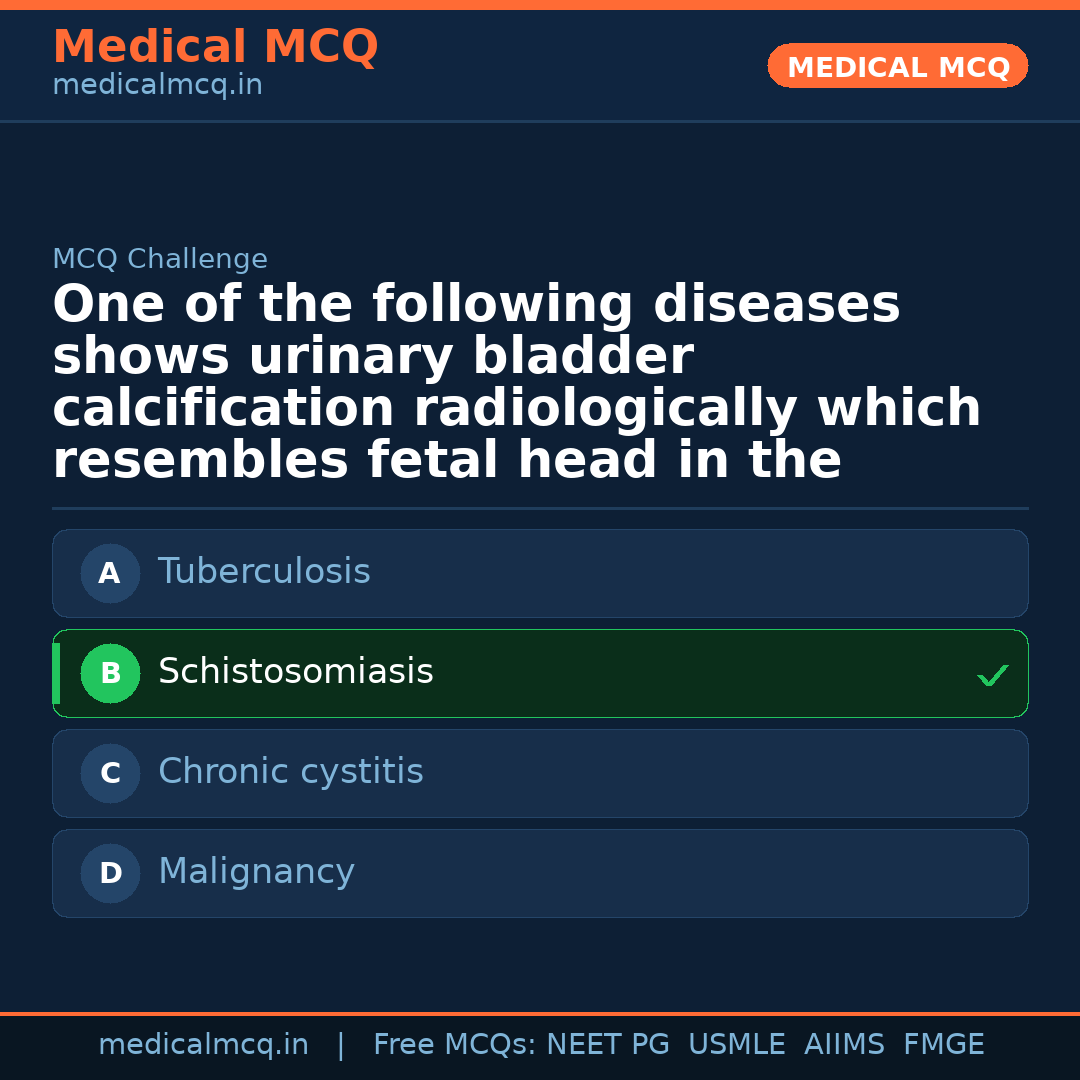 Medical MCQ
medicalmcq.in

MEDICAL MCQ

MCQ Challenge

One of the following diseases shows urinary bladder calcification radiologically which resembles fetal head in the

A Tuberculosis

B Schistosomiasis ✓

C Chronic cystitis

D Malignancy

medicalmcq.in | Free MCQs: NEET PG USMLE AIIMS FMGE