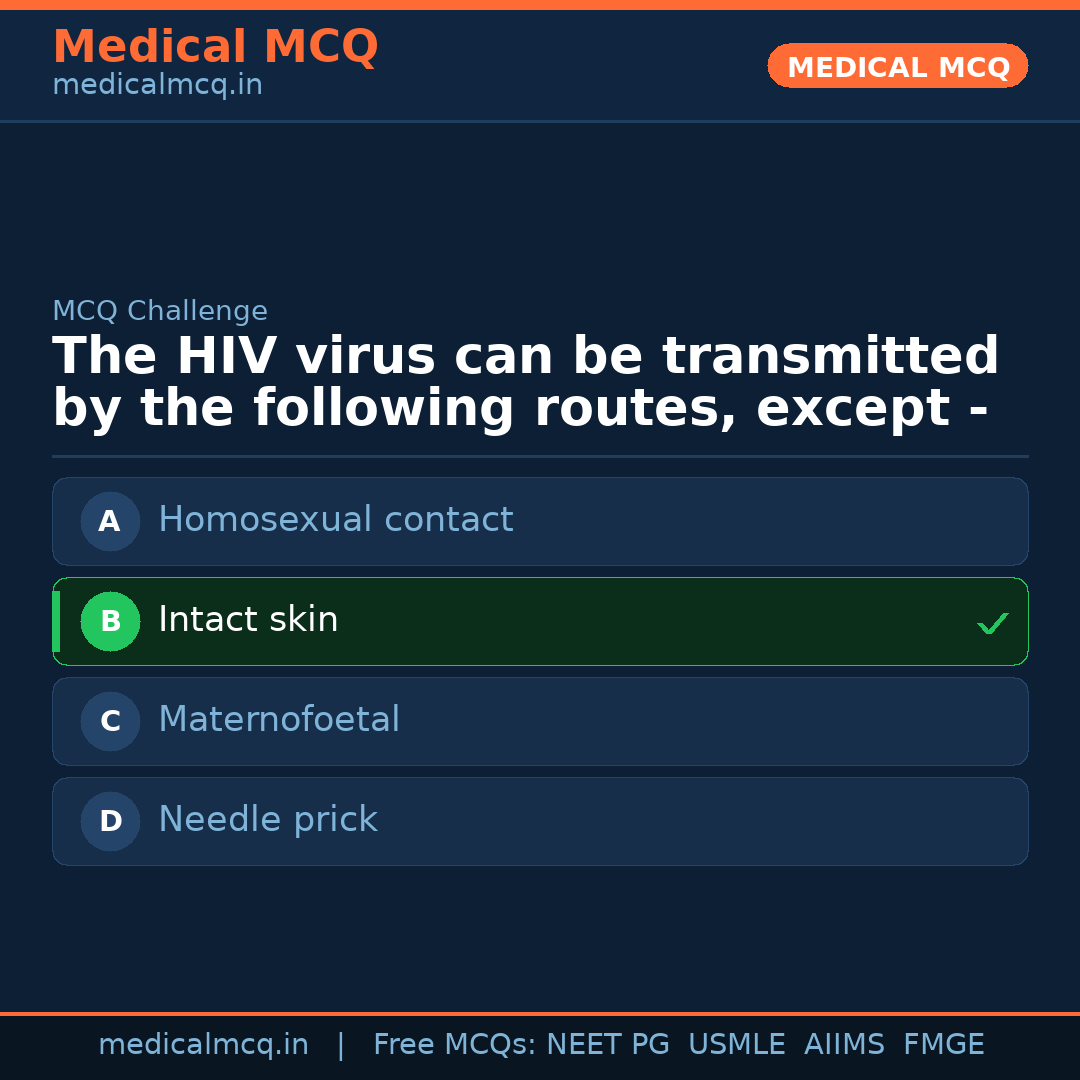 Medical MCQ
medicalmcq.in

MEDICAL MCQ

MCQ Challenge

The HIV virus can be transmitted by the following routes, except -

A Homosexual contact

B Intact skin ✓

C Maternofoetal

D Needle prick

medicalmcq.in | Free MCQs: NEET PG USMLE AIIMS FMGE