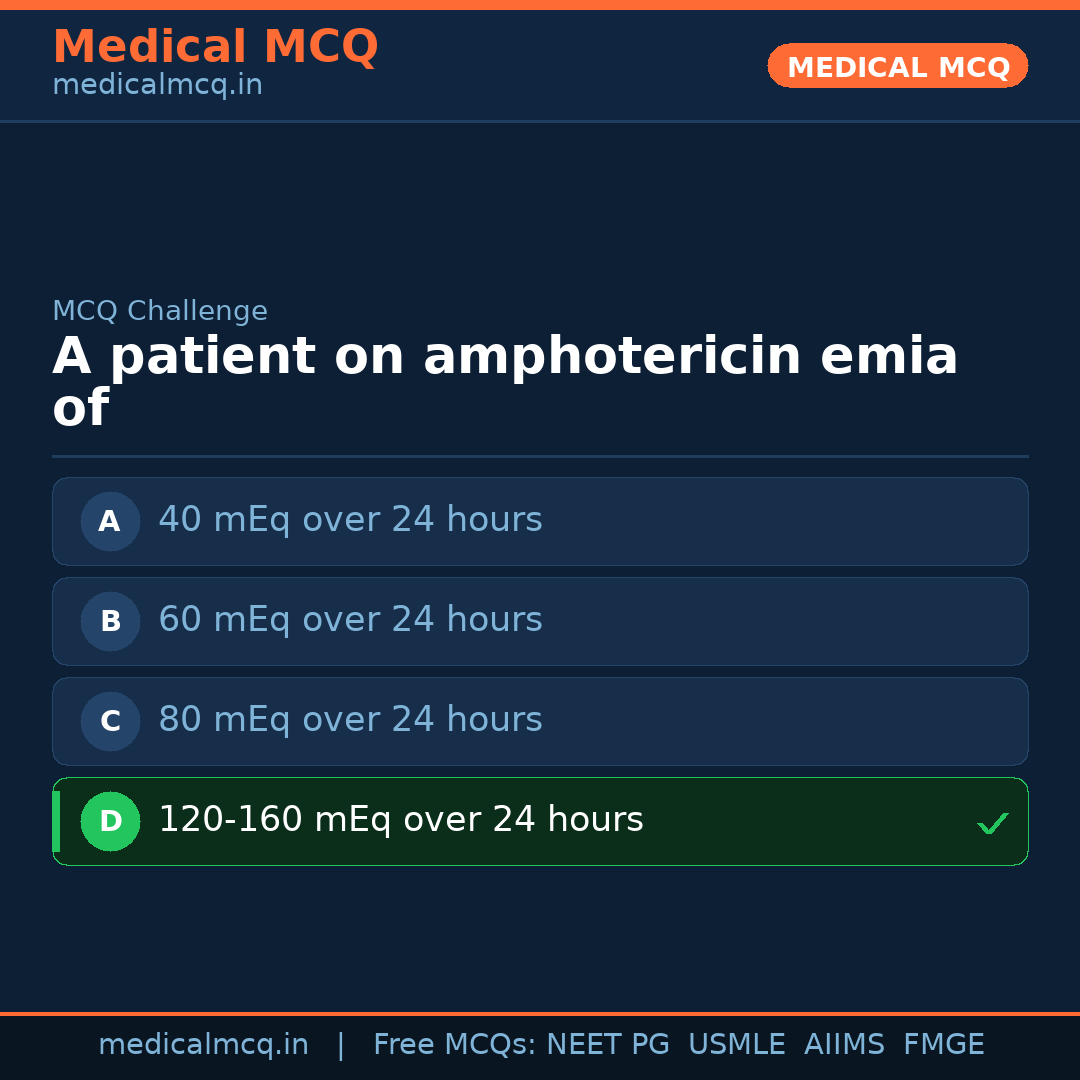 Medical MCQ
medicalmcq.in

MEDICAL MCQ

MCQ Challenge

A patient on amphotericin emia of

A 40 mEq over 24 hours

B 60 mEq over 24 hours

C 80 mEq over 24 hours

D 120-160 mEq over 24 hours ✓

medicalmcq.in | Free MCQs: NEET PG USMLE AIIMS FMGE