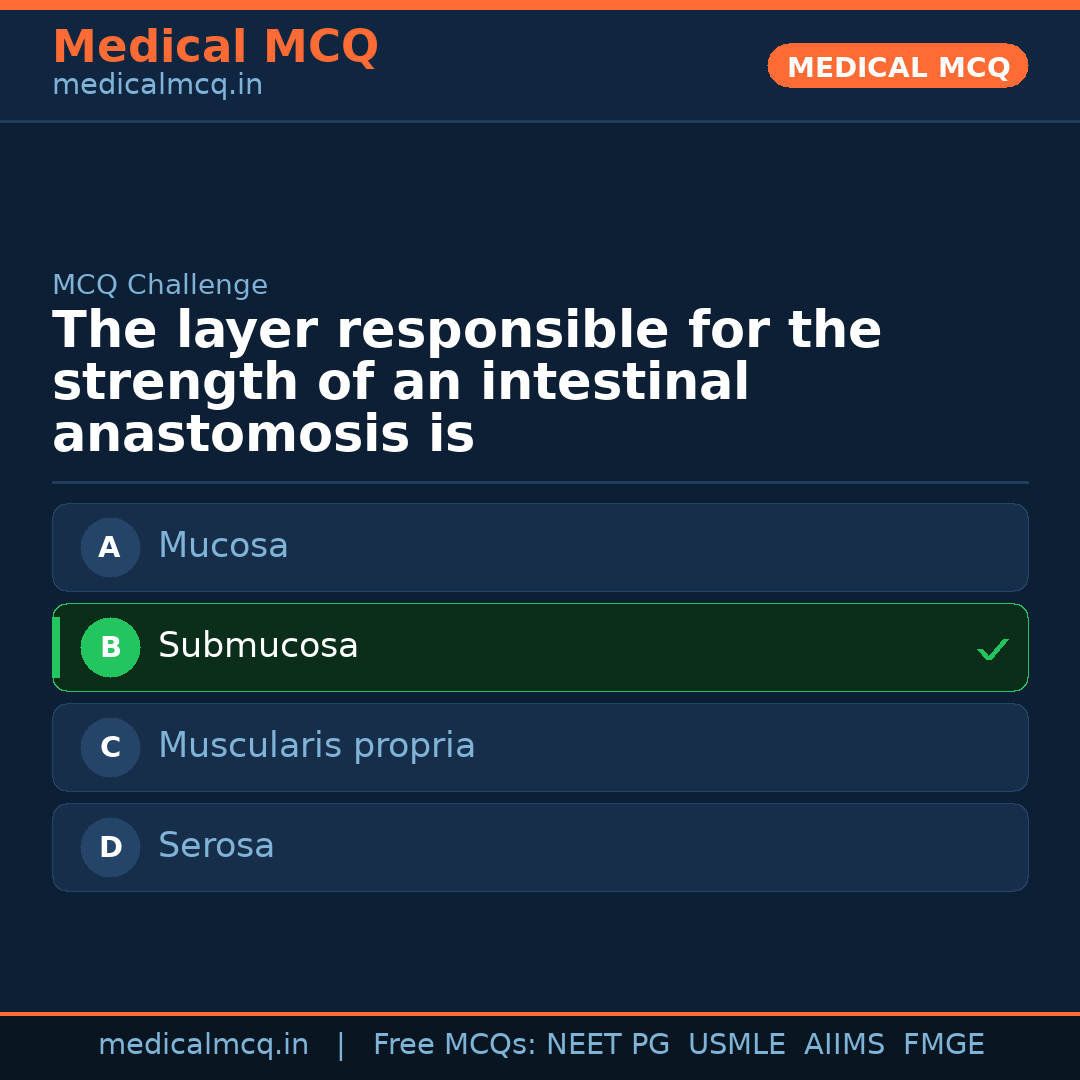 Medical MCQ
medicalmcq.in

MEDICAL MCQ

MCQ Challenge

The layer responsible for the strength of an intestinal anastomosis is

A Mucosa

B Submucosa ✓

C Muscularis propria

D Serosa

medicalmcq.in | Free MCQs: NEET PG USMLE AIIMS FMGE