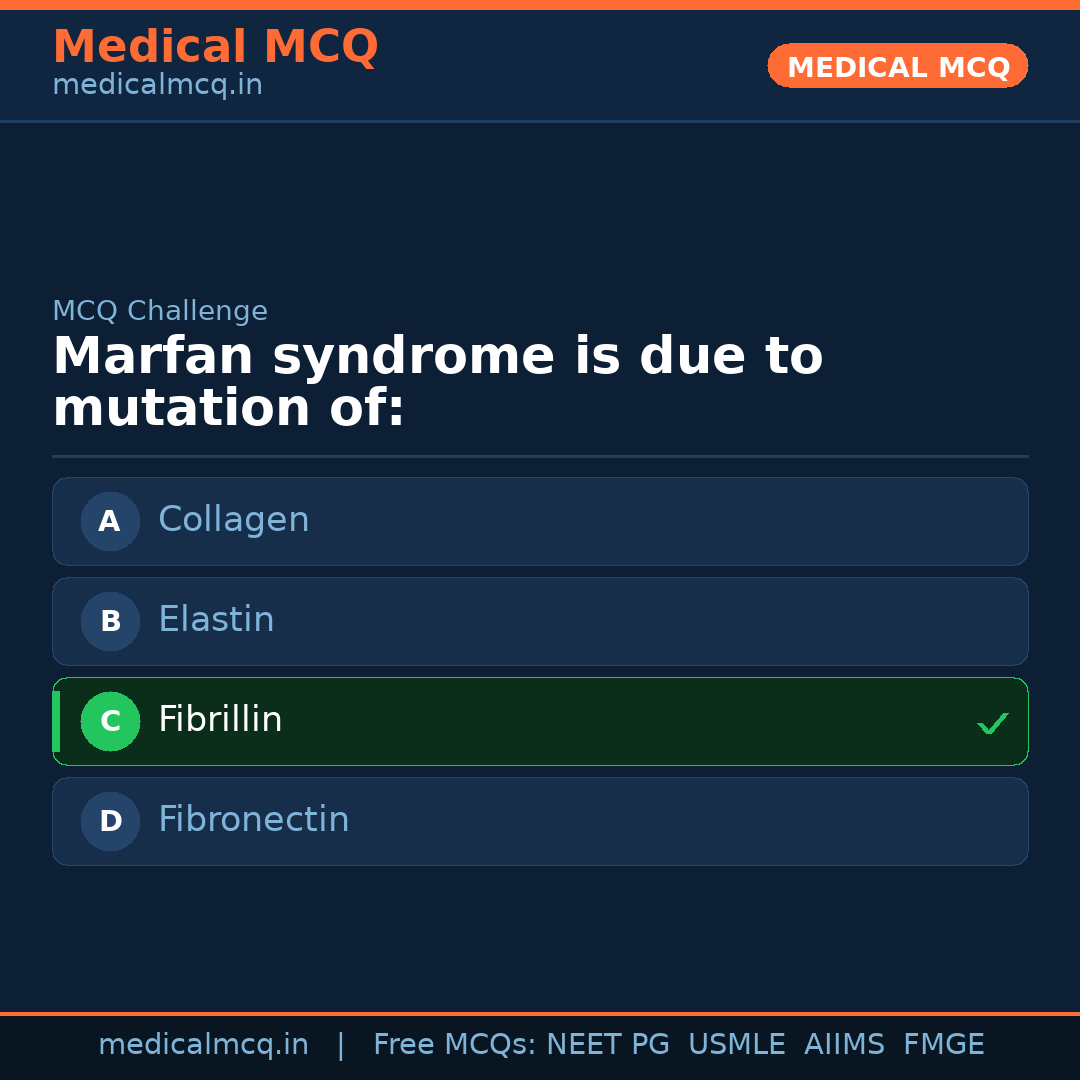 Medical MCQ
medicalmcq.in

MEDICAL MCQ

MCQ Challenge

Marfan syndrome is due to mutation of:

A Collagen

B Elastin

C Fibrillin ✓

D Fibronectin

medicalmcq.in | Free MCQs: NEET PG USMLE AIIMS FMGE