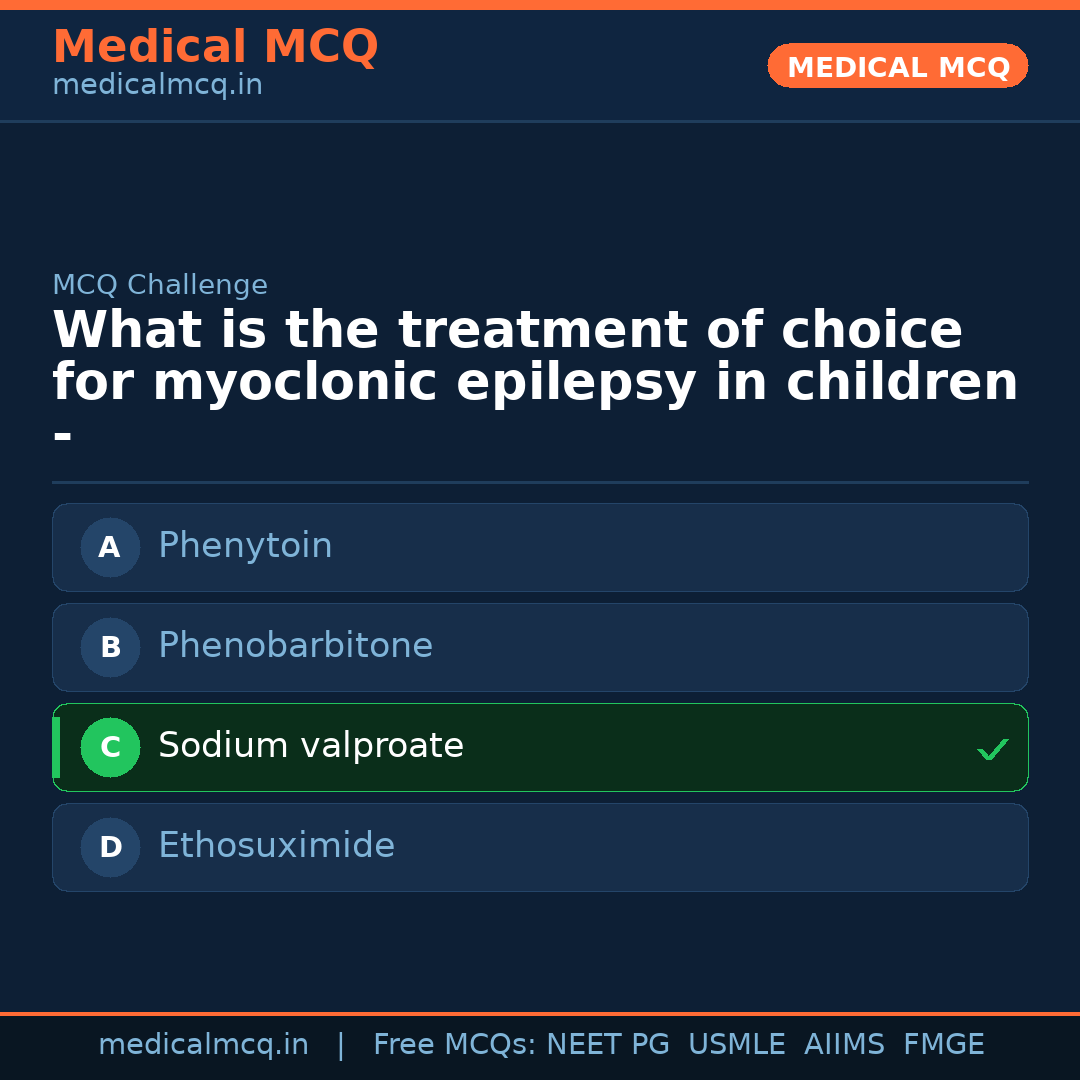 Medical MCQ
medicalmcq.in

MEDICAL MCQ

MCQ Challenge

What is the treatment of choice for myoclonic epilepsy in children -

A Phenytoin

B Phenobarbitone

C Sodium valproate ✓

D Ethosuximide

medicalmcq.in | Free MCQs: NEET PG USMLE AIIMS FMGE