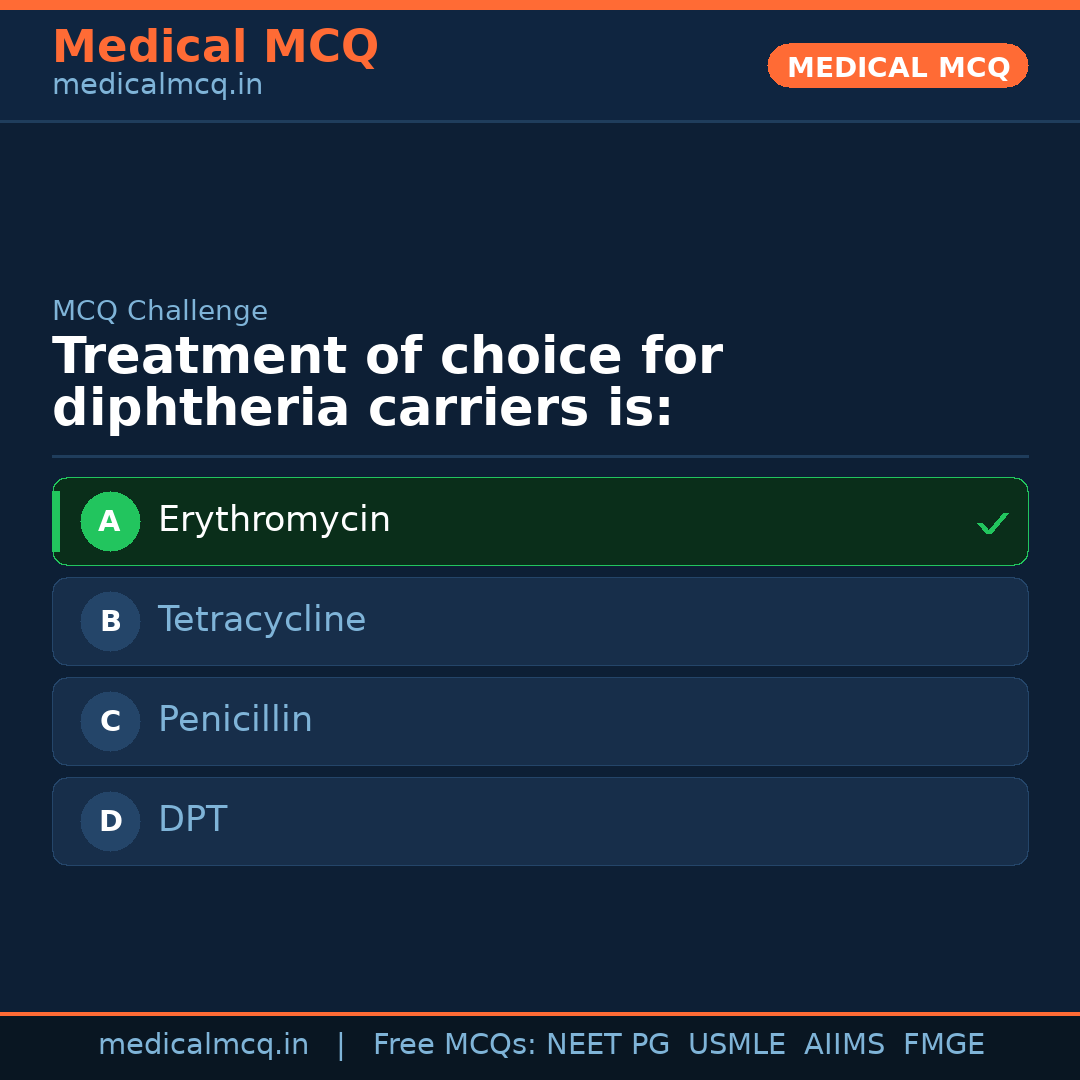 Medical MCQ
medicalmcq.in

MEDICAL MCQ

MCQ Challenge

Treatment of choice for diphtheria carriers is:

A Erythromycin ✓

B Tetracycline

C Penicillin

D DPT

medicalmcq.in | Free MCQs: NEET PG USMLE AIIMS FMGE