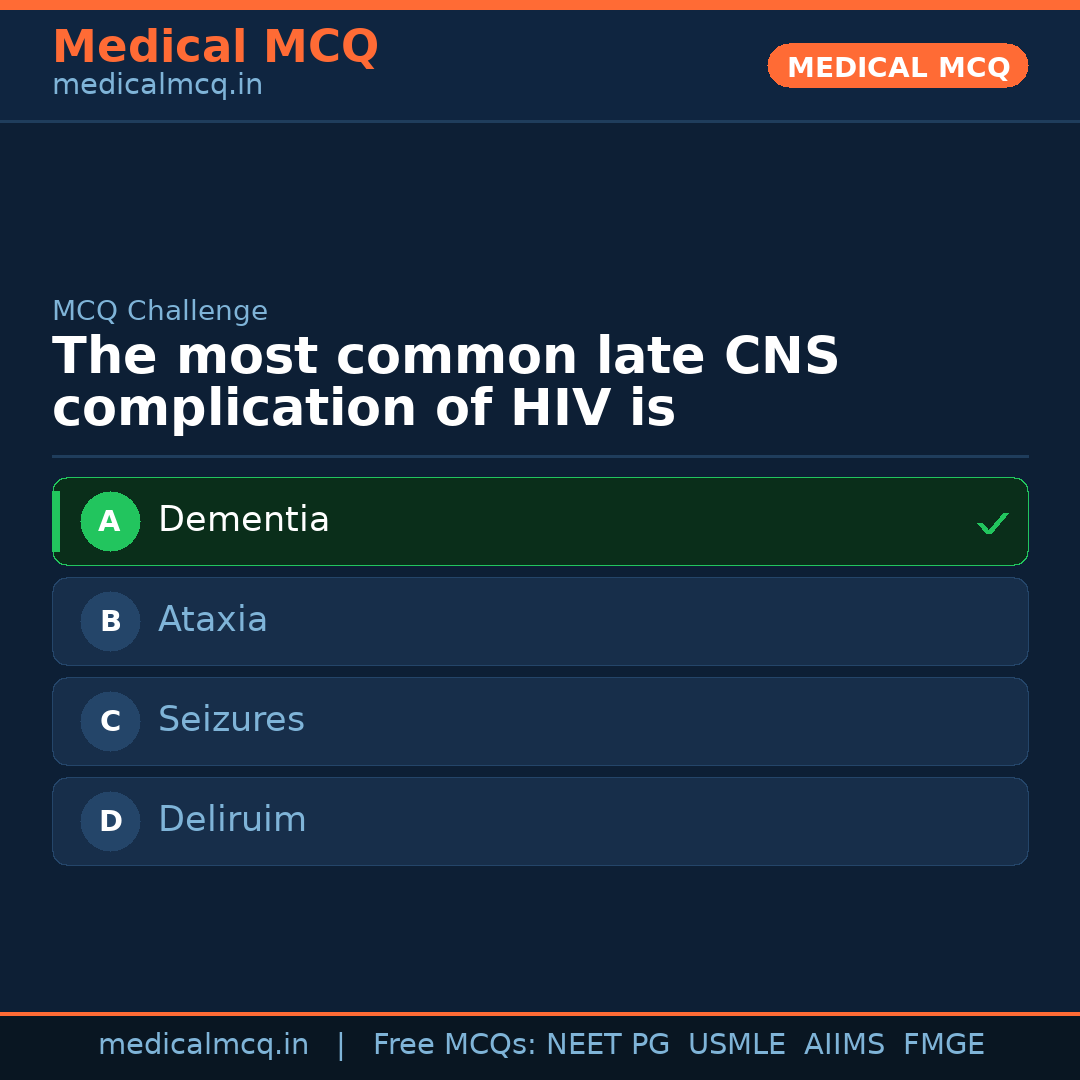 Medical MCQ
medicalmcq.in

MEDICAL MCQ

MCQ Challenge

The most common late CNS complication of HIV is

A Dementia ✓

B Ataxia

C Seizures

D Deliruim

medicalmcq.in | Free MCQs: NEET PG USMLE AIIMS FMGE