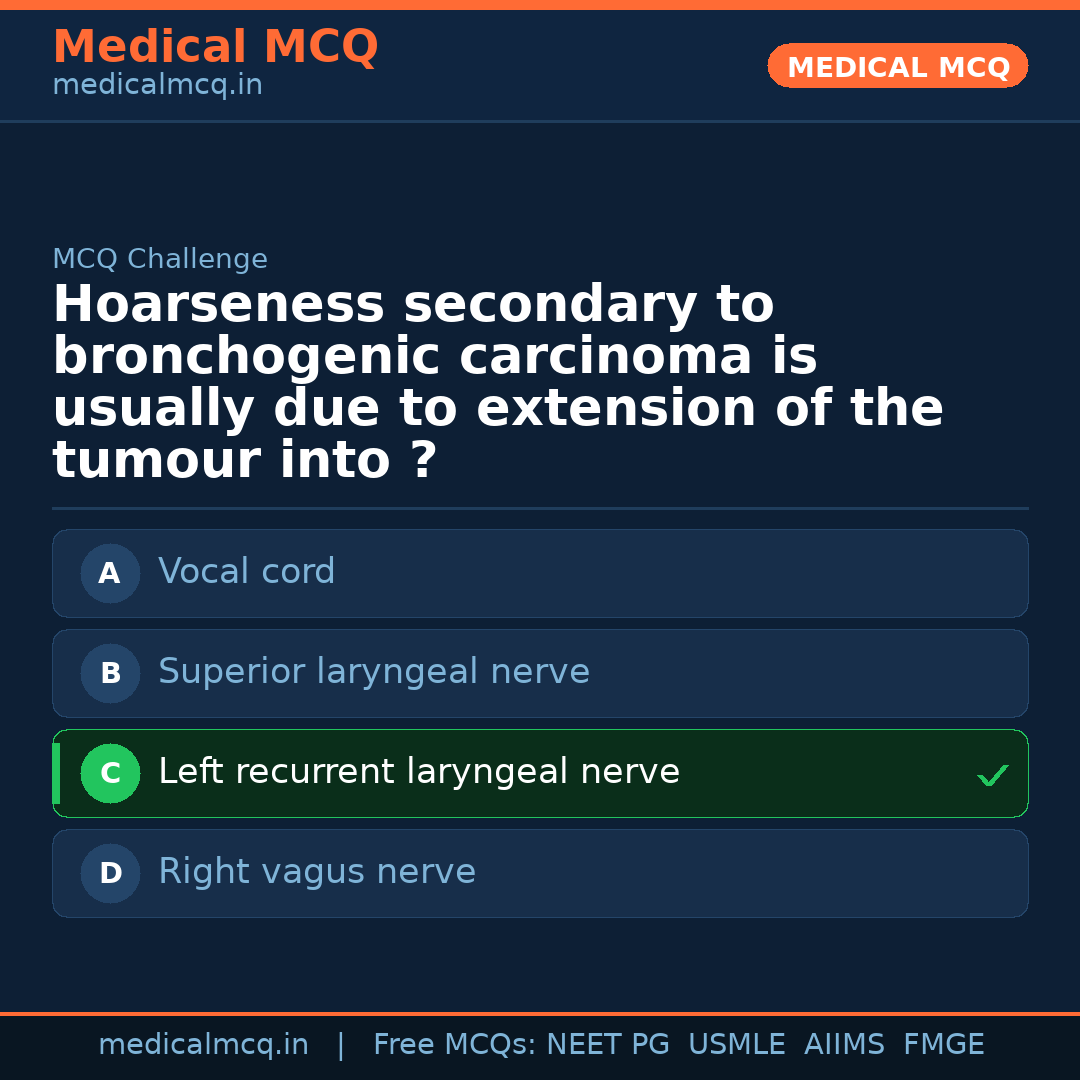 Medical MCQ
medicalmcq.in

MEDICAL MCQ

MCQ Challenge

Hoarseness secondary to bronchogenic carcinoma is usually due to extension of the tumour into ?

A Vocal cord

B Superior laryngeal nerve

C Left recurrent laryngeal nerve ✓

D Right vagus nerve

medicalmcq.in | Free MCQs: NEET PG USMLE AIIMS FMGE