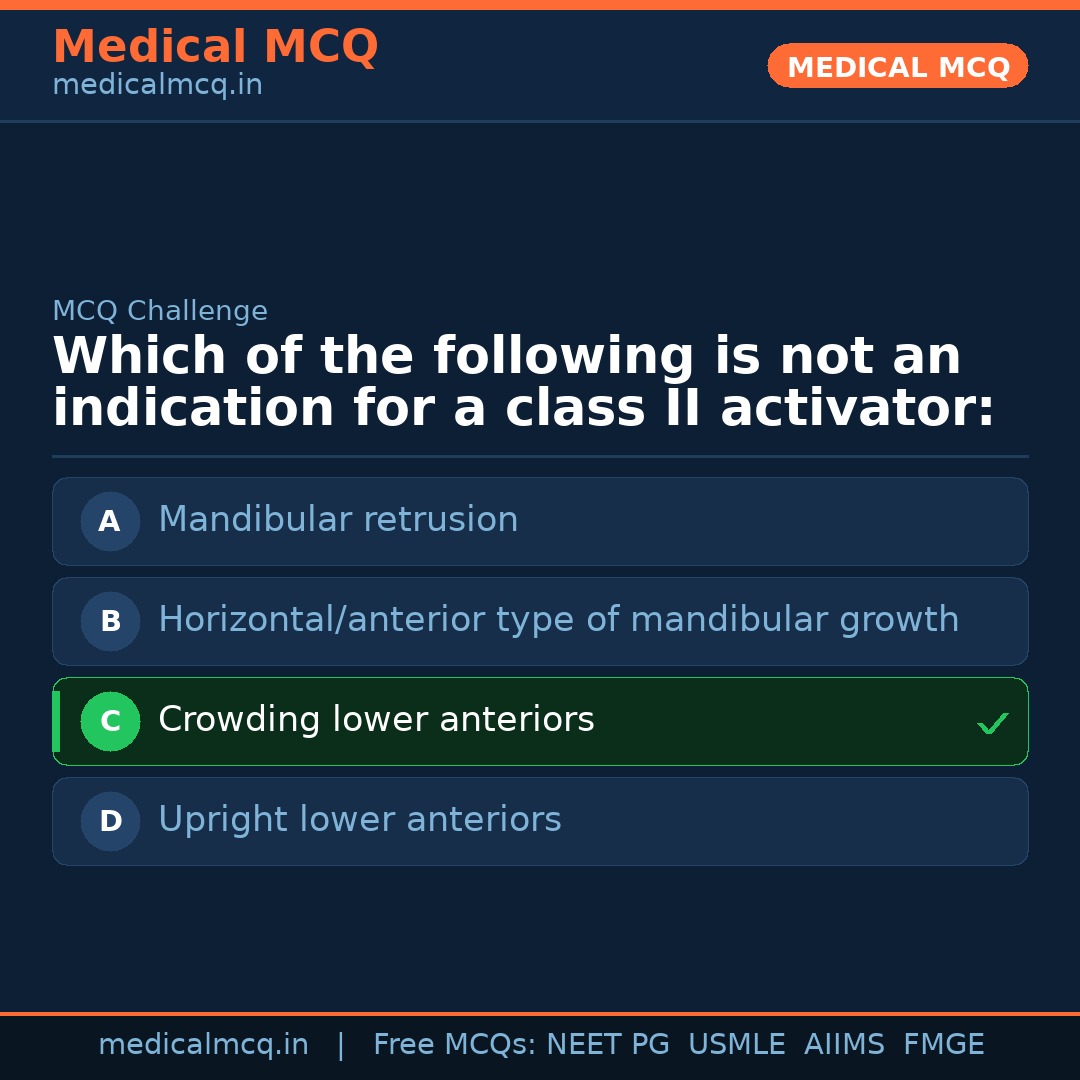 Medical MCQ
medicalmcq.in

MEDICAL MCQ

MCQ Challenge

Which of the following is not an indication for a class II activator:

A Mandibular retrusion

B Horizontal/anterior type of mandibular growth

C Crowding lower anteriors ✓

D Upright lower anteriors

medicalmcq.in | Free MCQs: NEET PG USMLE AIIMS FMGE