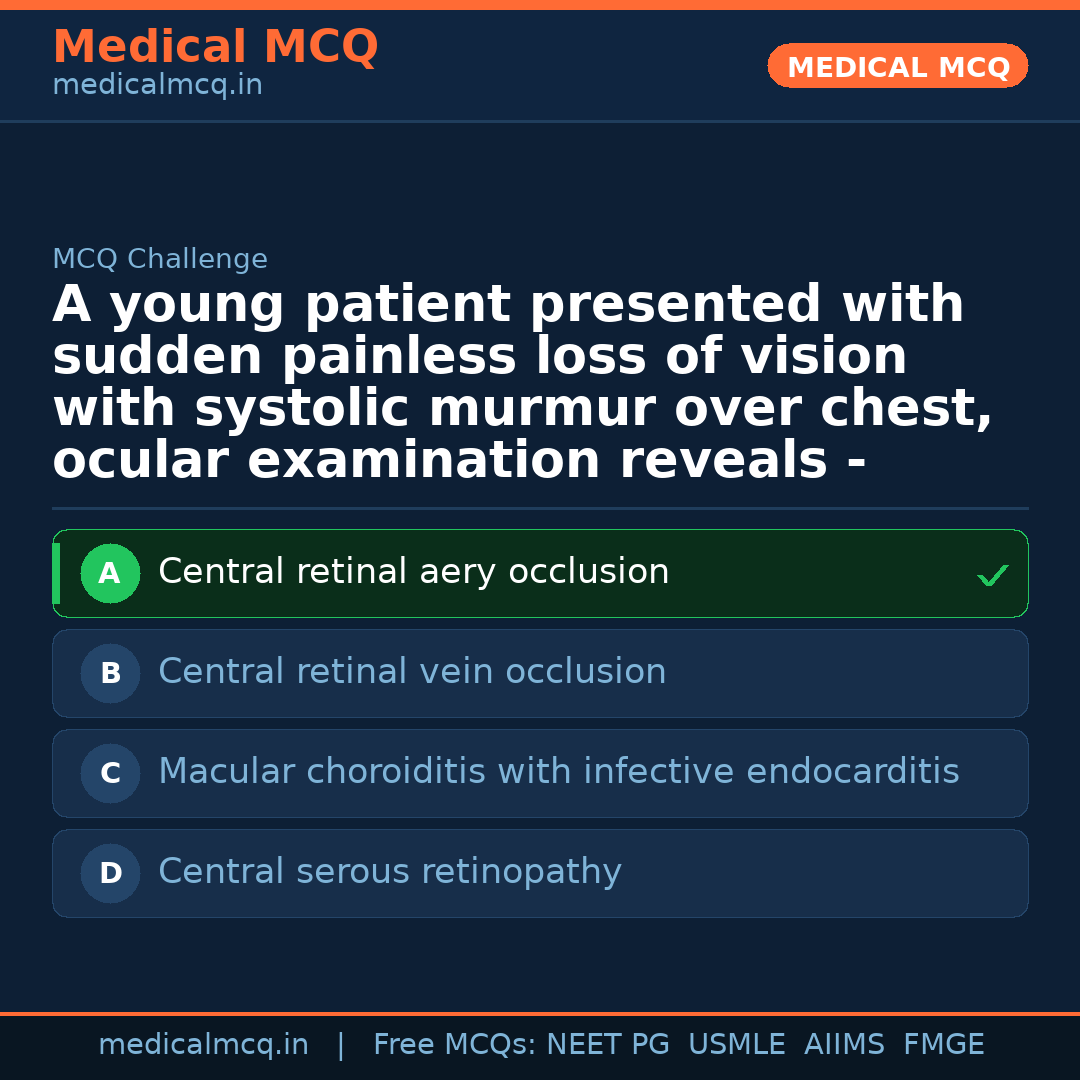 Medical MCQ
medicalmcq.in

MEDICAL MCQ

MCQ Challenge

A young patient presented with sudden painless loss of vision with systolic murmur over chest, ocular examination reveals -

A Central retinal aery occlusion ✓

B Central retinal vein occlusion

C Macular choroiditis with infective endocarditis

D Central serous retinopathy

medicalmcq.in | Free MCQs: NEET PG USMLE AIIMS FMGE