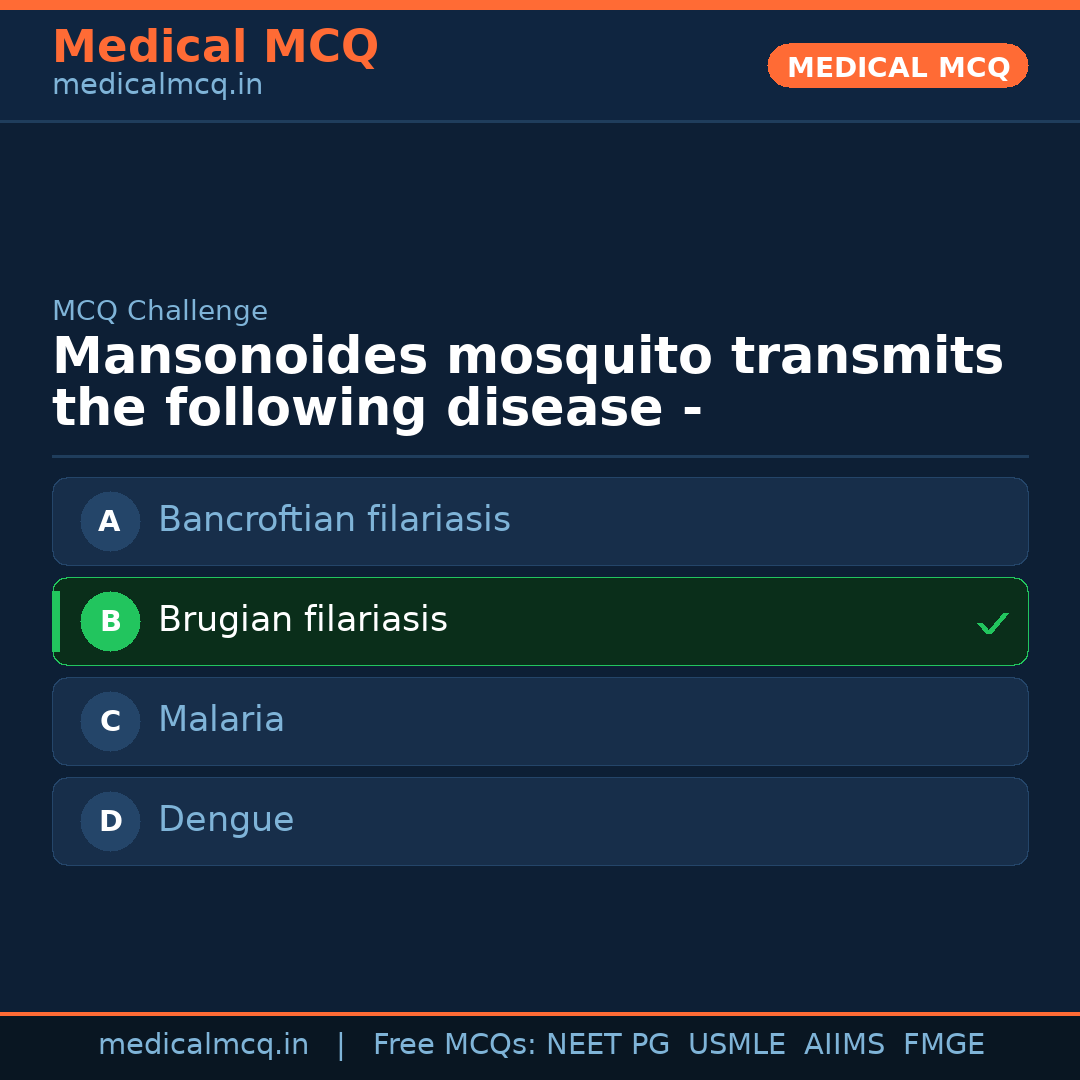 Medical MCQ
medicalmcq.in

MEDICAL MCQ

MCQ Challenge

Mansonoides mosquito transmits the following disease -

A Bancroftian filariasis

B Brugian filariasis ✓

C Malaria

D Dengue

medicalmcq.in | Free MCQs: NEET PG USMLE AIIMS FMGE