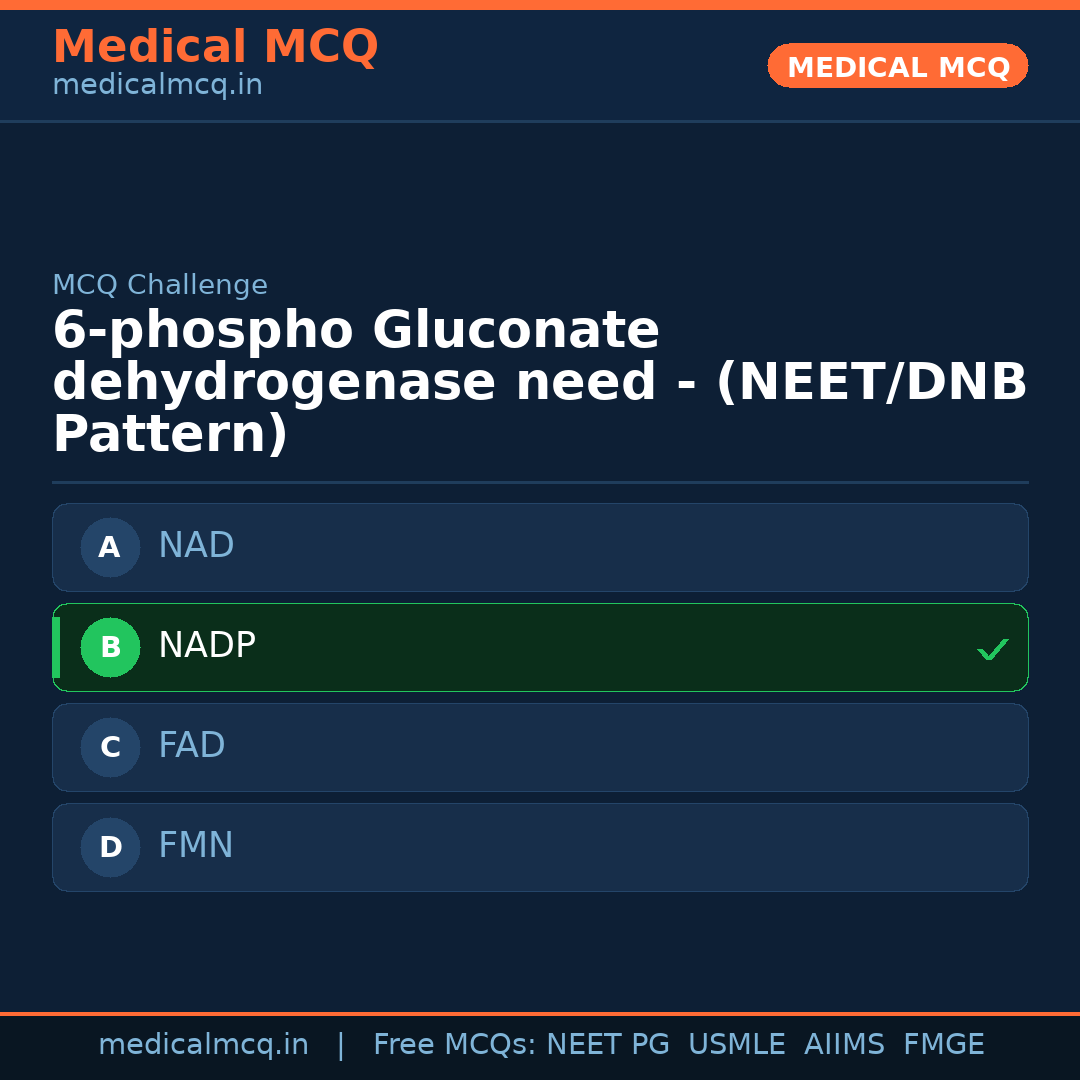 Medical MCQ
medicalmcq.in

MEDICAL MCQ

MCQ Challenge

6-phospho Gluconate dehydrogenase need - (NEET/DNB Pattern)

A NAD

B NADP ✓

C FAD

D FMN

medicalmcq.in | Free MCQs: NEET PG USMLE AIIMS FMGE