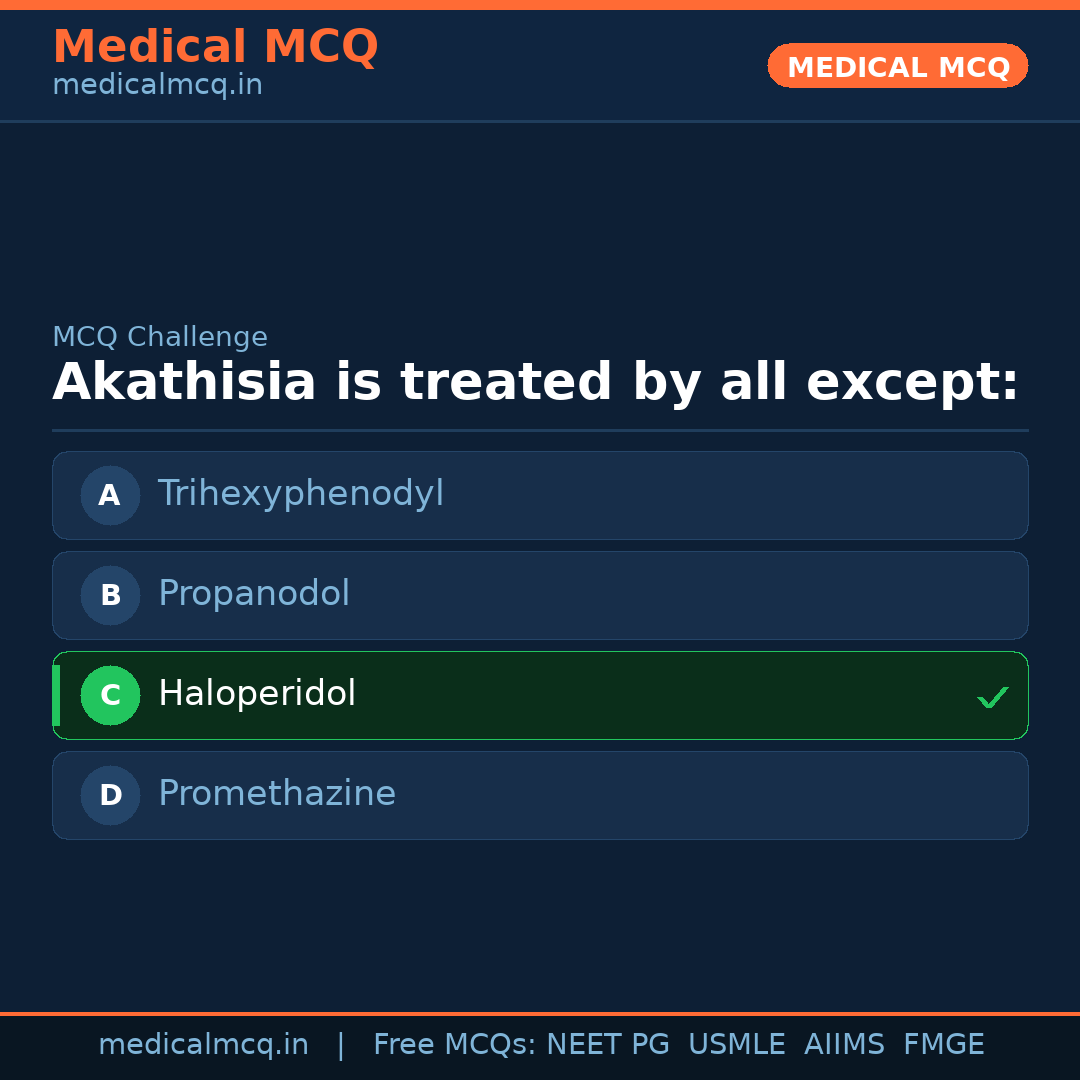 Medical MCQ
medicalmcq.in

MEDICAL MCQ

MCQ Challenge
Akathisia is treated by all except:

A Trihexyphenodyl

B Propanodol

C Haloperidol ✓

D Promethazine

medicalmcq.in | Free MCQs: NEET PG USMLE AIIMS FMGE