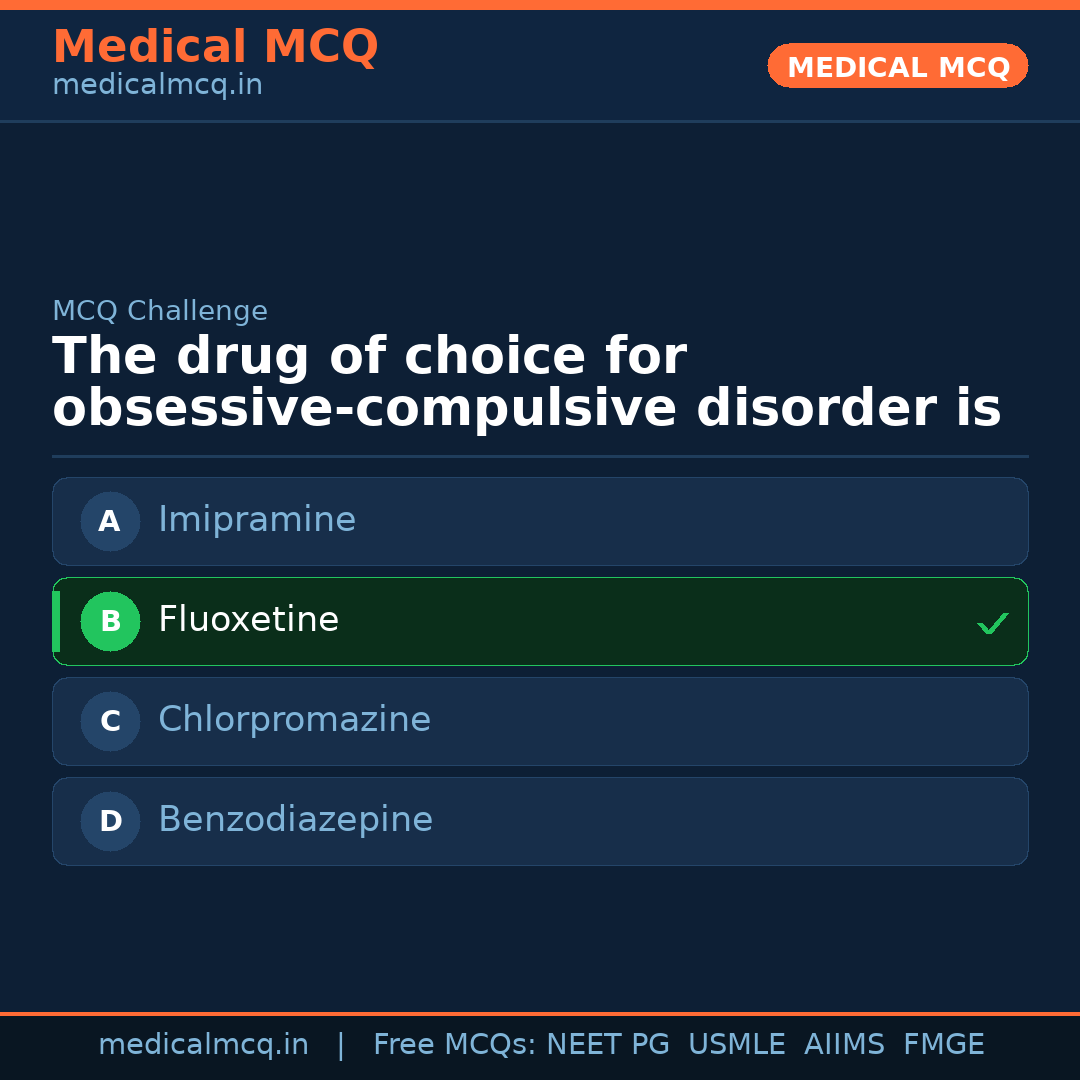 Medical MCQ
medicalmcq.in

MEDICAL MCQ

MCQ Challenge

The drug of choice for obsessive-compulsive disorder is

A Imipramine

B Fluoxetine ✓

C Chlorpromazine

D Benzodiazepine

medicalmcq.in | Free MCQs: NEET PG USMLE AIIMS FMGE