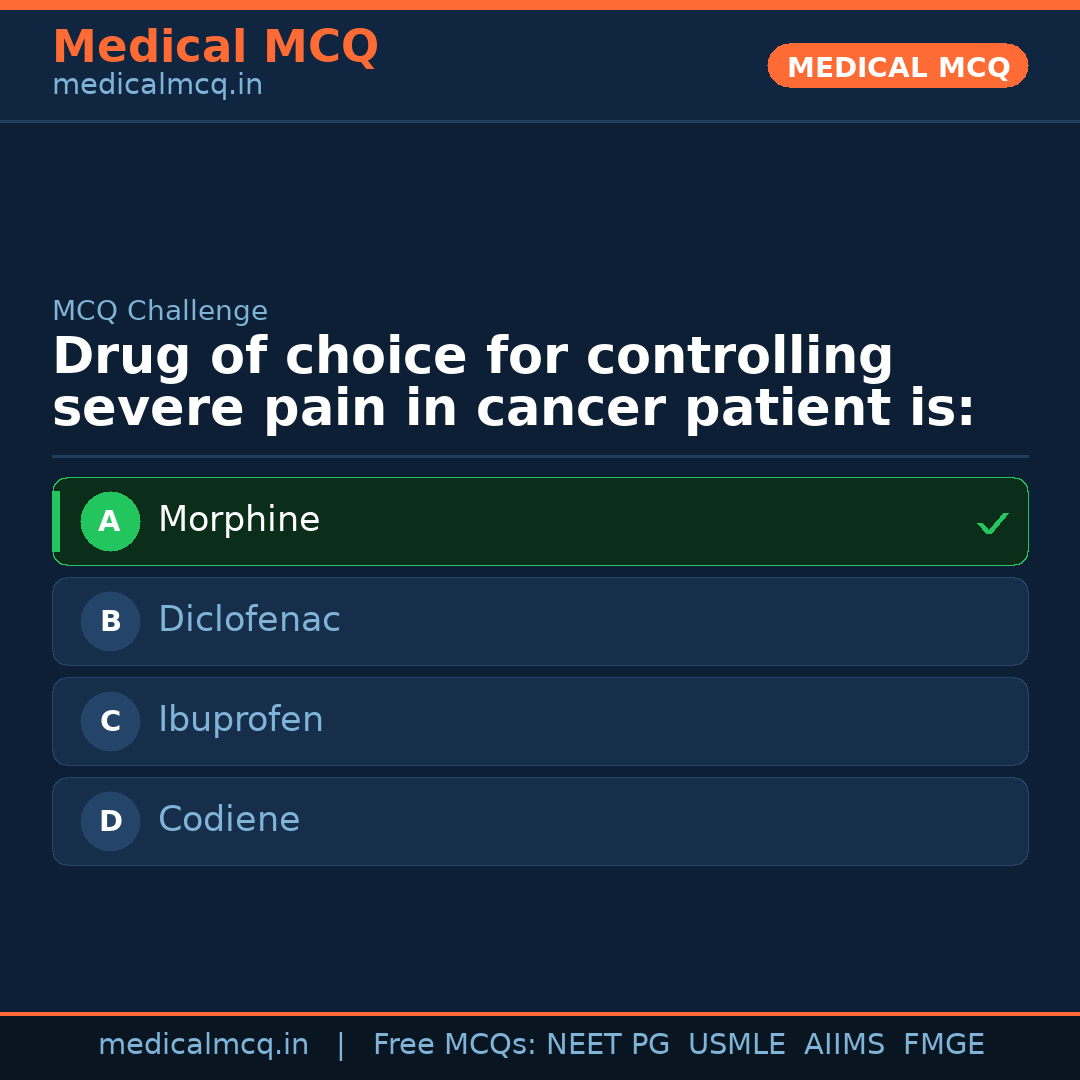 Medical MCQ
medicalmcq.in

MEDICAL MCQ

MCQ Challenge

Drug of choice for controlling severe pain in cancer patient is:

A Morphine ✓

B Diclofenac

C Ibuprofen

D Codiene

medicalmcq.in | Free MCQs: NEET PG USMLE AIIMS FMGE