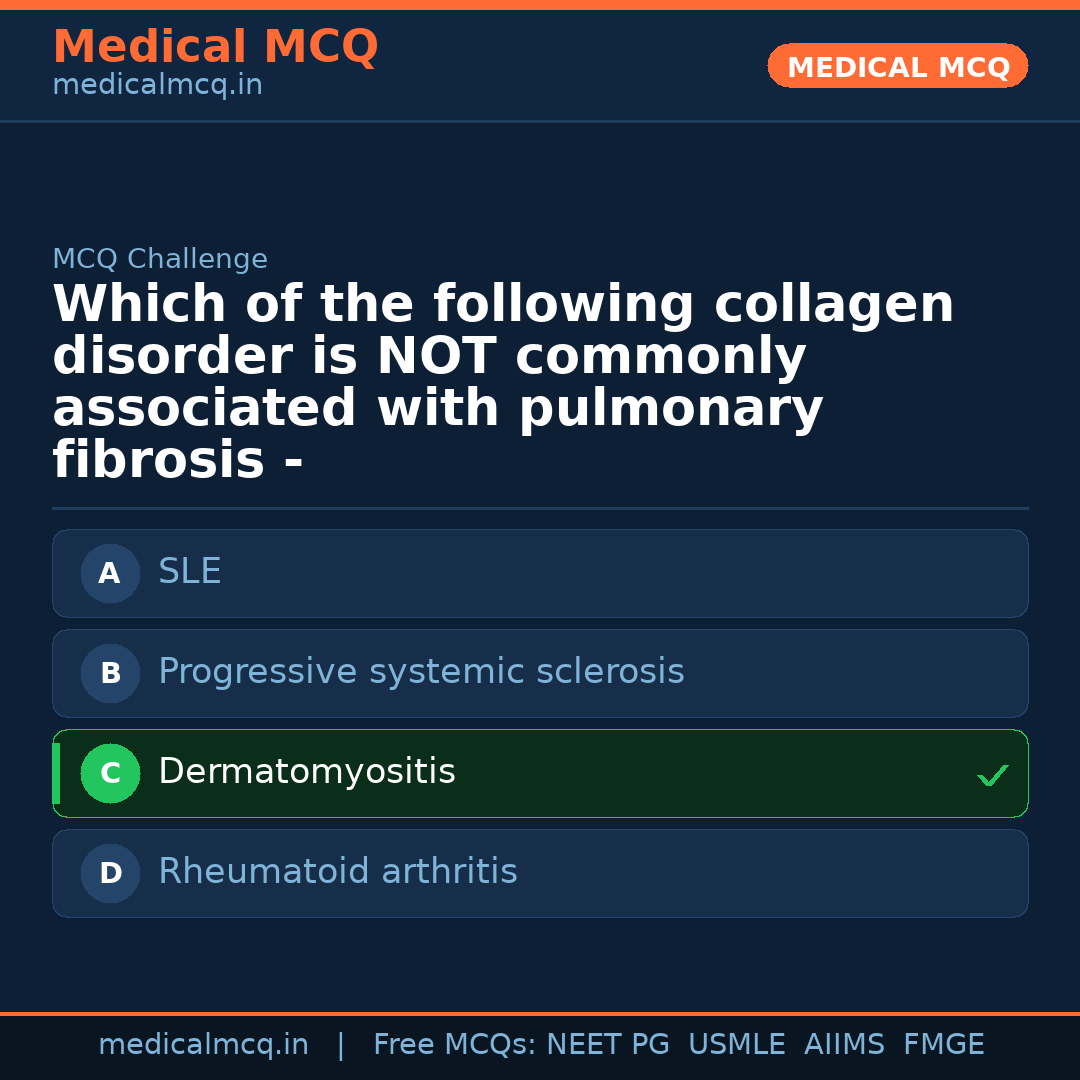 Medical MCQ
medicalmcq.in

MEDICAL MCQ

MCQ Challenge

Which of the following collagen disorder is NOT commonly associated with pulmonary fibrosis -

A SLE

B Progressive systemic sclerosis

C Dermatomyositis ✓

D Rheumatoid arthritis

medicalmcq.in | Free MCQs: NEET PG USMLE AIIMS FMGE