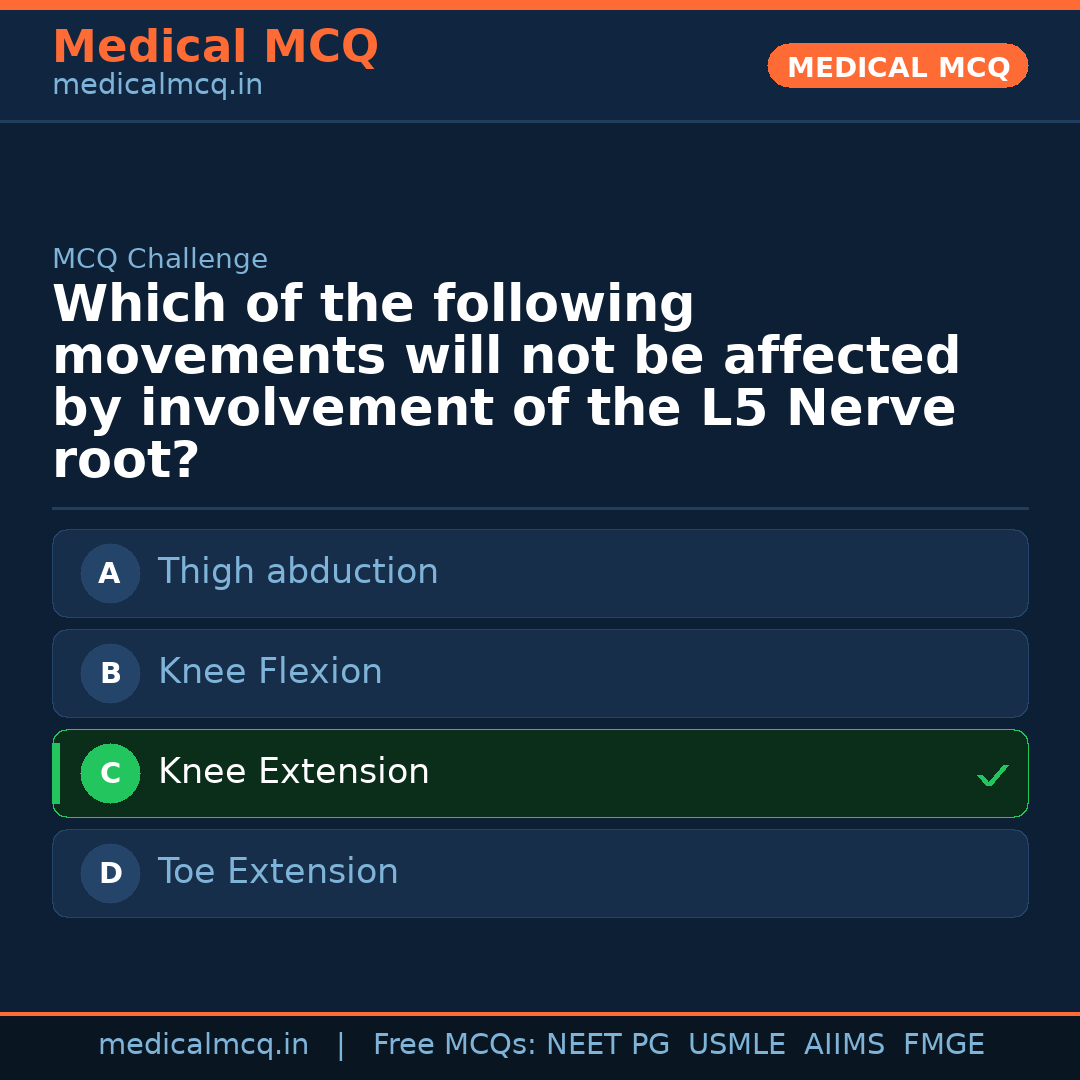 Medical MCQ
medicalmcq.in

MEDICAL MCQ

MCQ Challenge

Which of the following movements will not be affected by involvement of the L5 Nerve root?

A Thigh abduction

B Knee Flexion

C Knee Extension ✓

D Toe Extension

medicalmcq.in | Free MCQs: NEET PG USMLE AIIMS FMGE