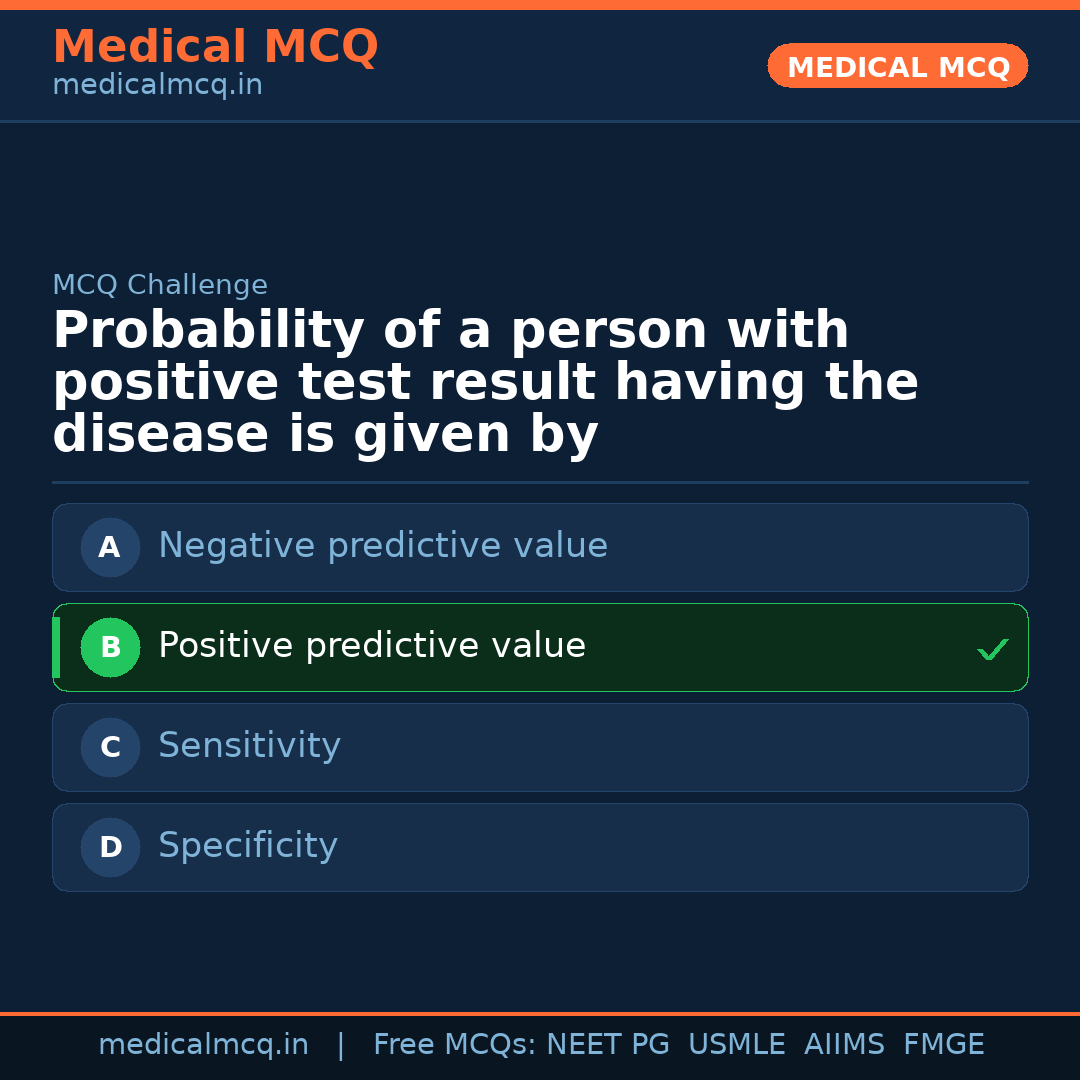 Medical MCQ
medicalmcq.in

MEDICAL MCQ

MCQ Challenge

Probability of a person with positive test result having the disease is given by

A Negative predictive value

B Positive predictive value ✓

C Sensitivity

D Specificity

medicalmcq.in | Free MCQs: NEET PG USMLE AIIMS FMGE