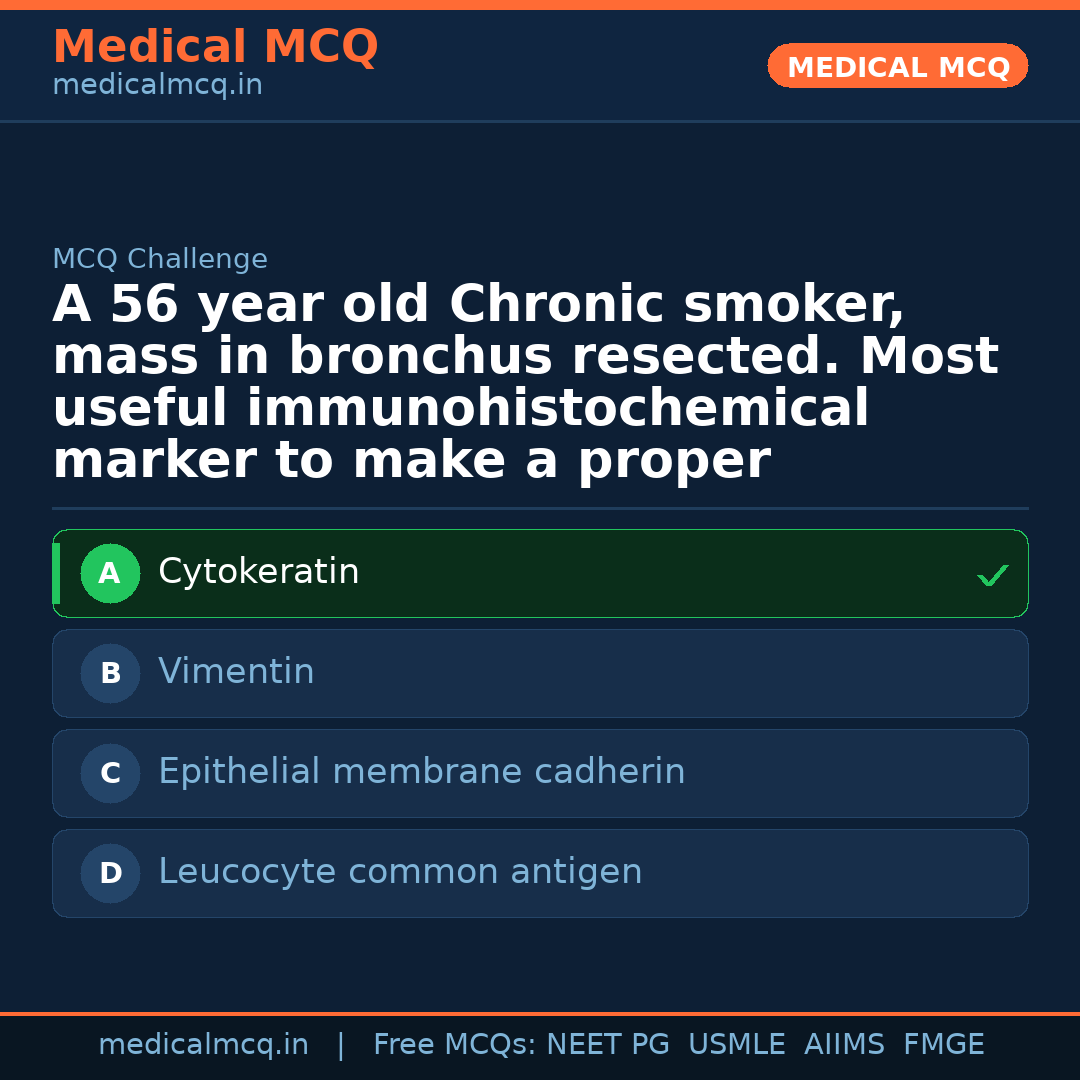 Medical MCQ
medicalmcq.in

MEDICAL MCQ

MCQ Challenge

A 56 year old Chronic smoker, mass in bronchus resected. Most useful immunohistochemical marker to make a proper

A Cytokeratin ✓

B Vimentin

C Epithelial membrane cadherin

D Leucocyte common antigen

medicalmcq.in | Free MCQs: NEET PG USMLE AIIMS FMGE