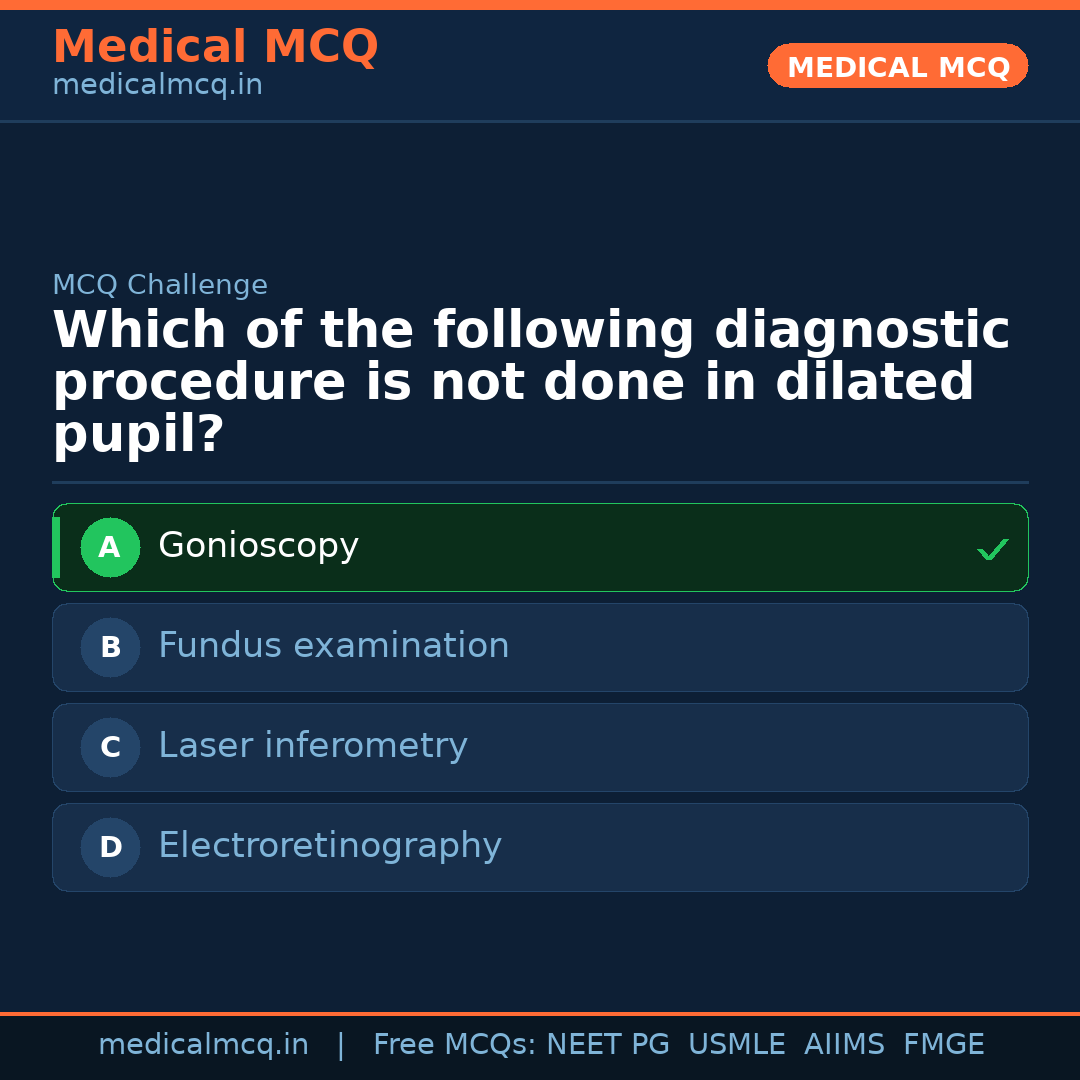 Medical MCQ
medicalmcq.in

MEDICAL MCQ

MCQ Challenge

Which of the following diagnostic procedure is not done in dilated pupil?

A Gonioscopy ✓

B Fundus examination

C Laser inferometry

D Electroretinography

medicalmcq.in | Free MCQs: NEET PG USMLE AIIMS FMGE