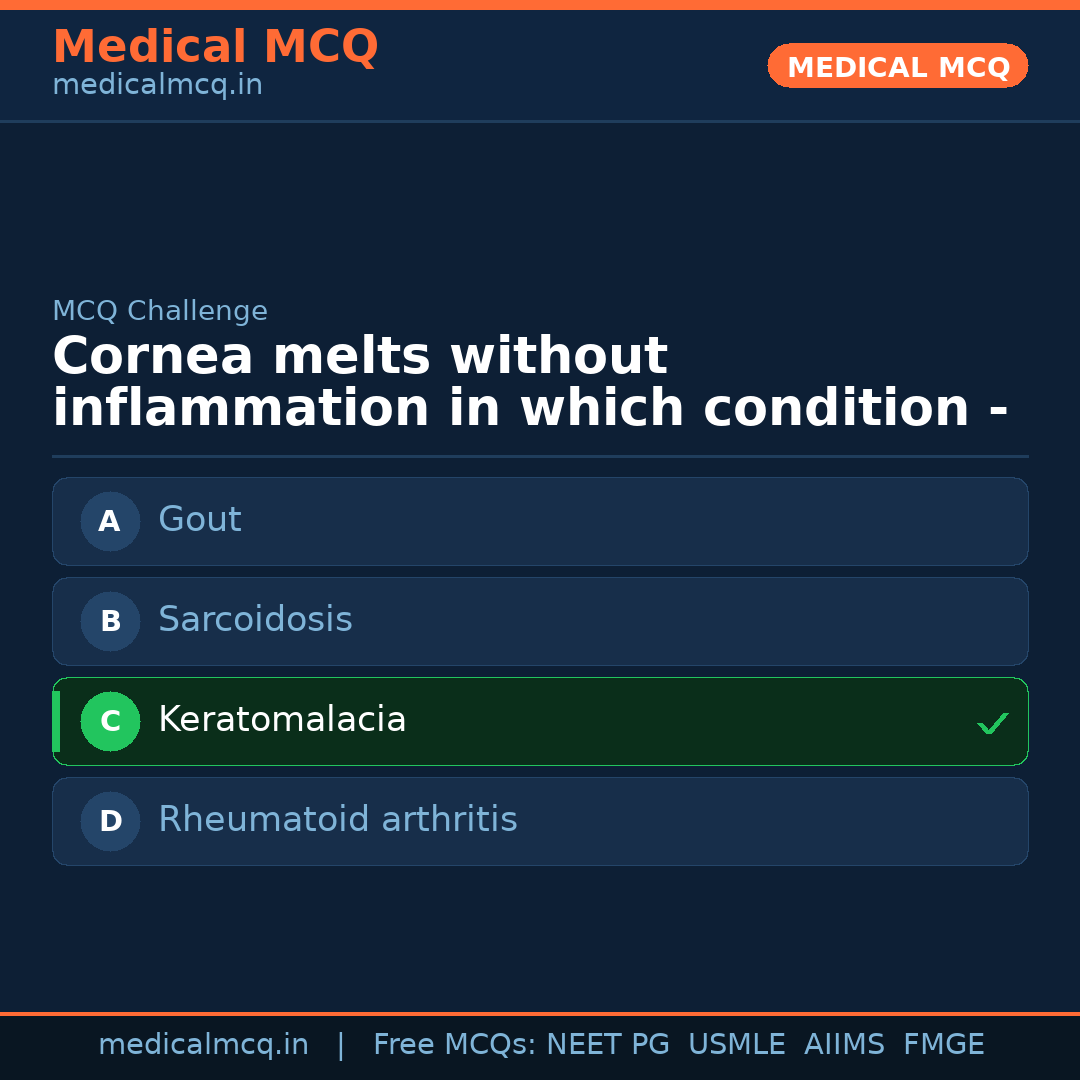 Medical MCQ
medicalmcq.in

MEDICAL MCQ

MCQ Challenge

Cornea melts without inflammation in which condition -

A Gout

B Sarcoidosis

C Keratomalacia ✓

D Rheumatoid arthritis

medicalmcq.in | Free MCQs: NEET PG USMLE AIIMS FMGE