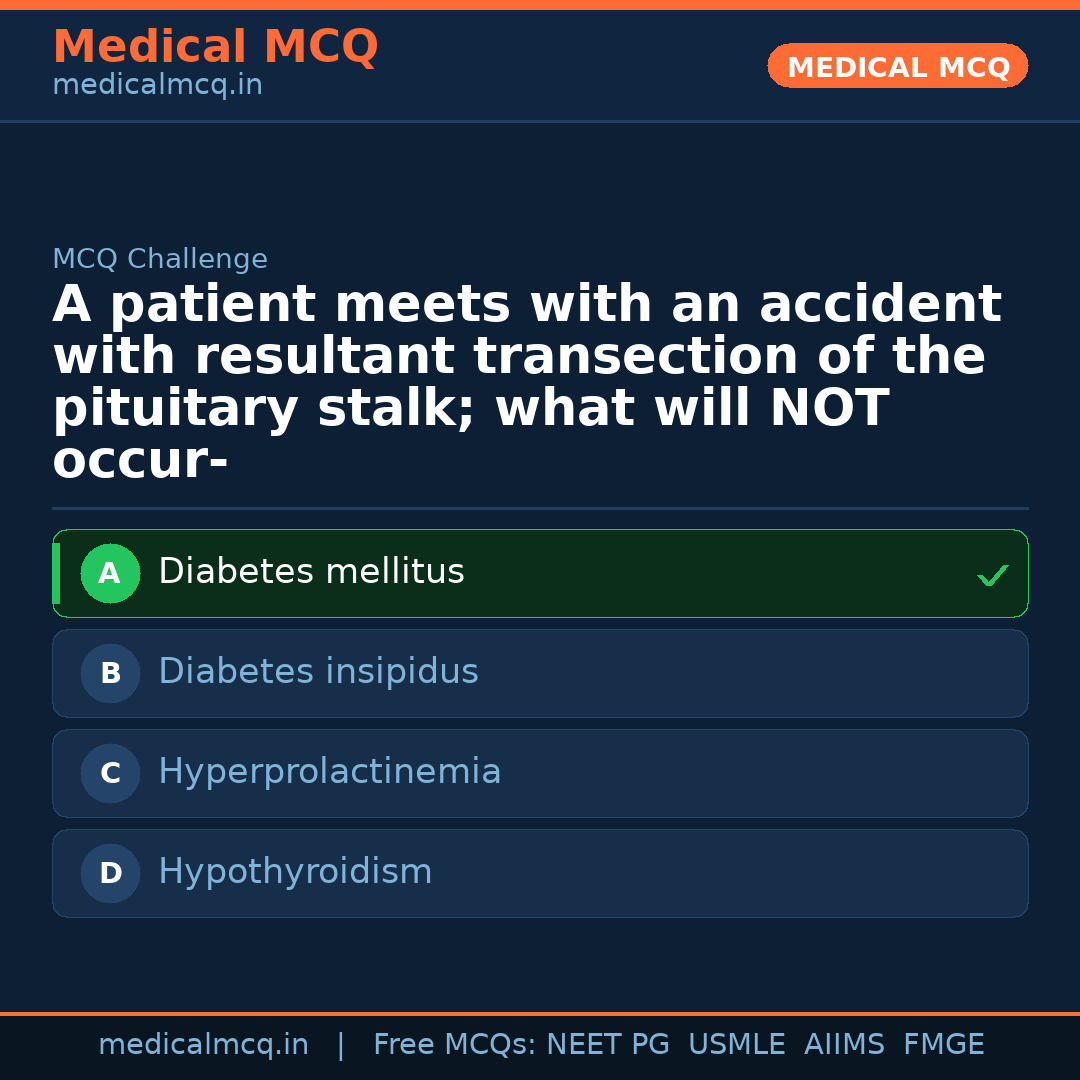 Medical MCQ
medicalmcq.in

MEDICAL MCQ

MCQ Challenge

A patient meets with an accident with resultant transection of the pituitary stalk; what will NOT occur-

A Diabetes mellitus ✓

B Diabetes insipidus

C Hyperprolactinemia

D Hypothyroidism

medicalmcq.in | Free MCQs: NEET PG USMLE AIIMS FMGE