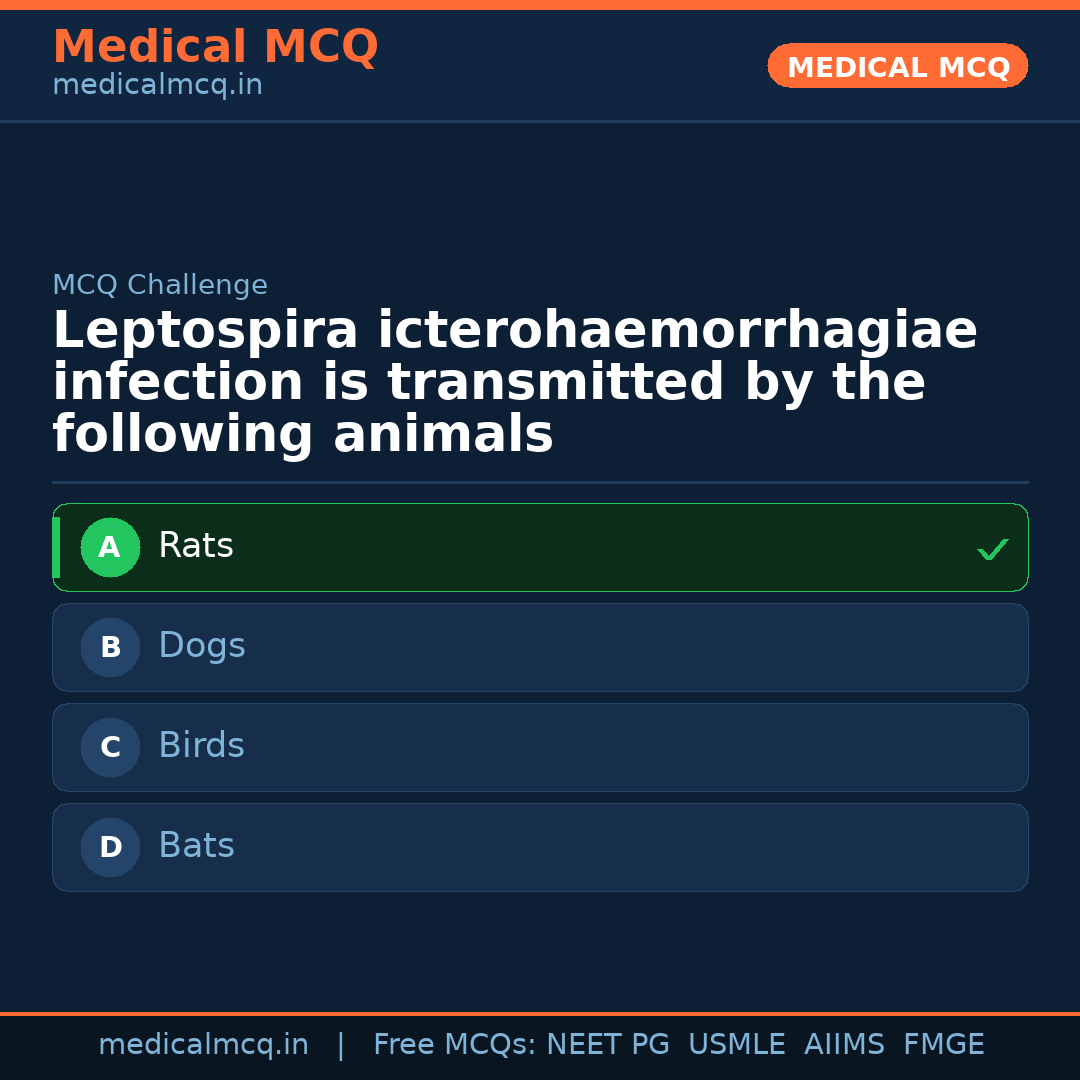 Medical MCQ
medicalmcq.in

MEDICAL MCQ

MCQ Challenge

Leptospira icterohaemorrhagiae infection is transmitted by the following animals

A Rats ✓

B Dogs

C Birds

D Bats

medicalmcq.in | Free MCQs: NEET PG USMLE AIIMS FMGE